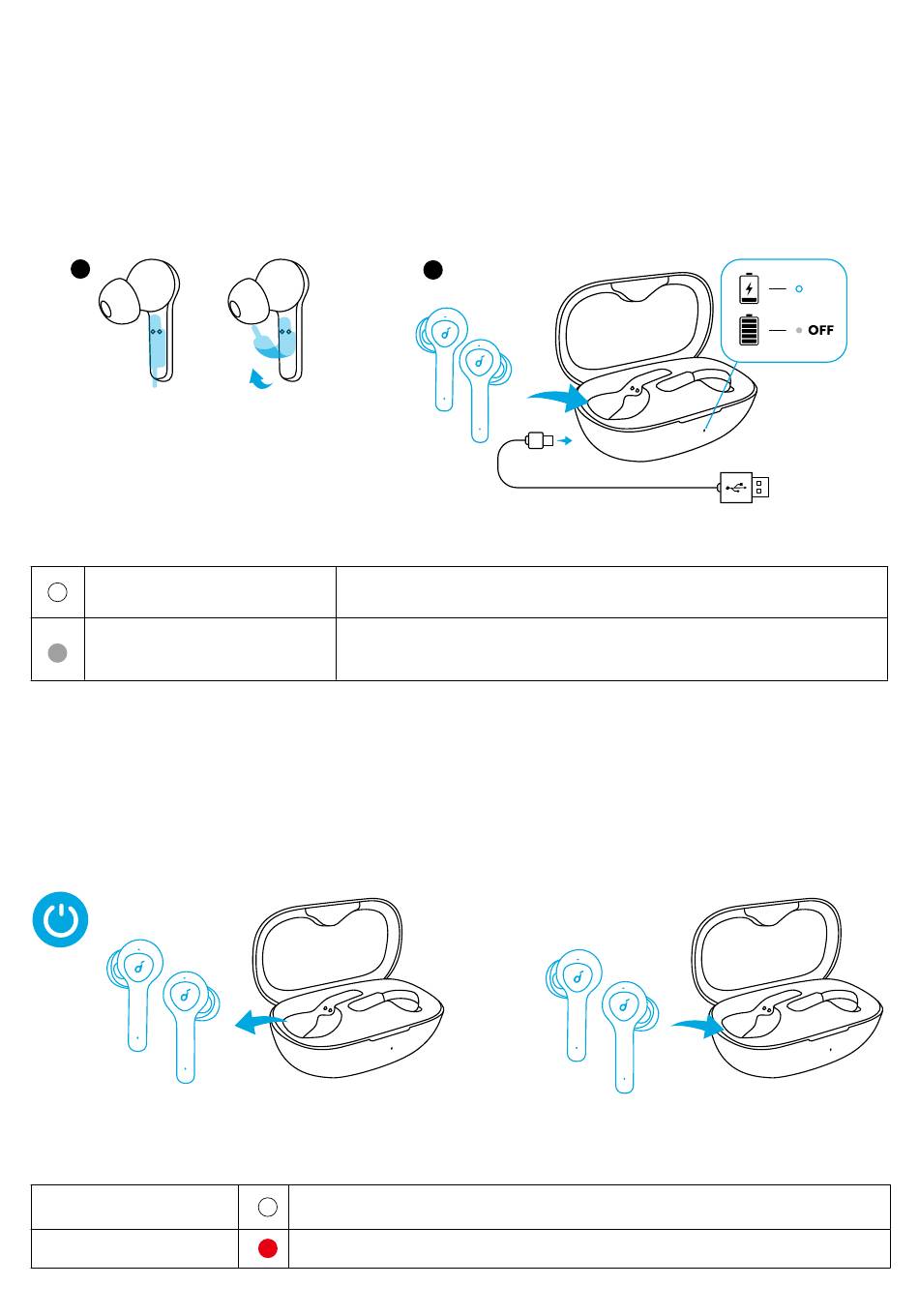 OFF