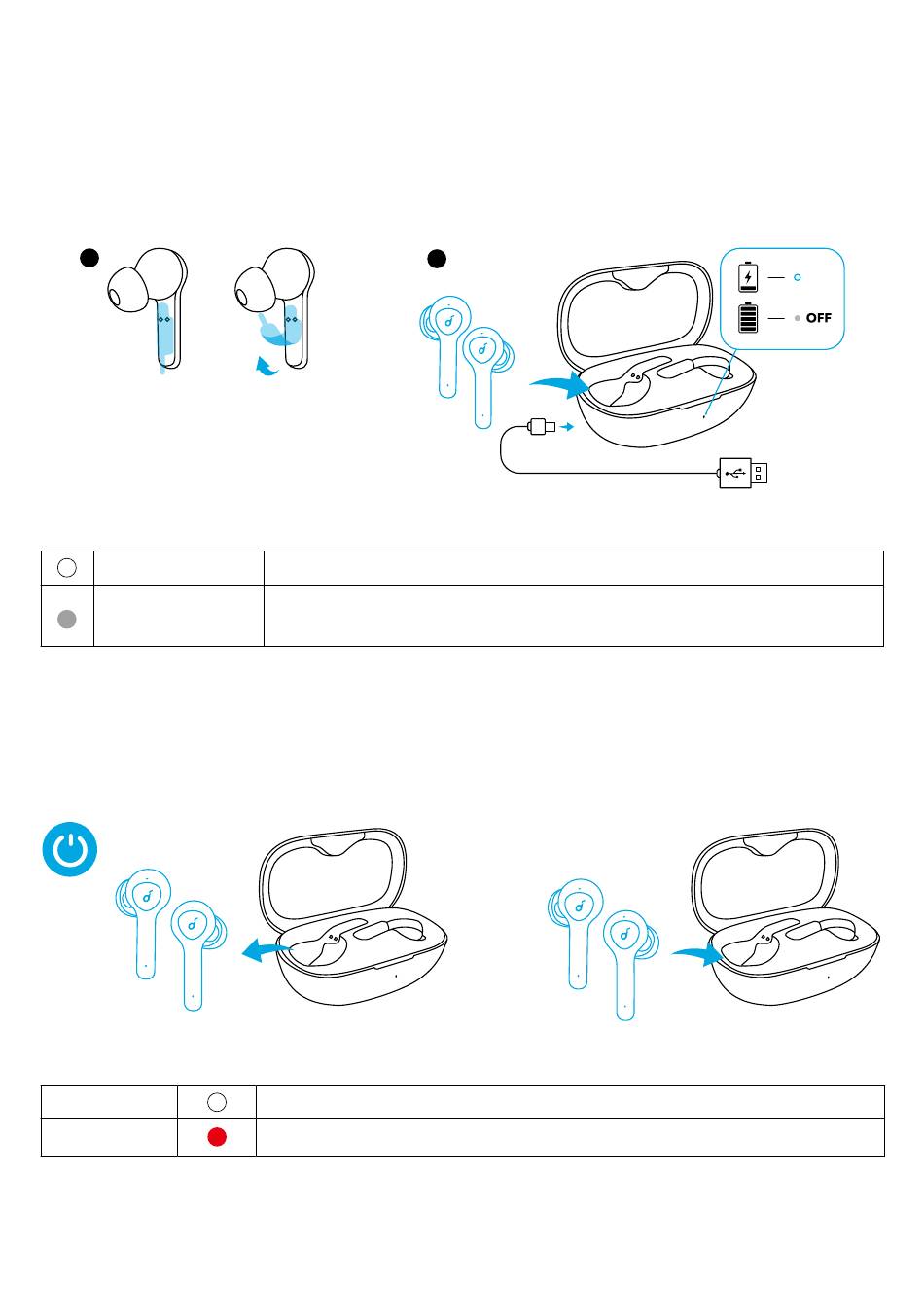 OFF