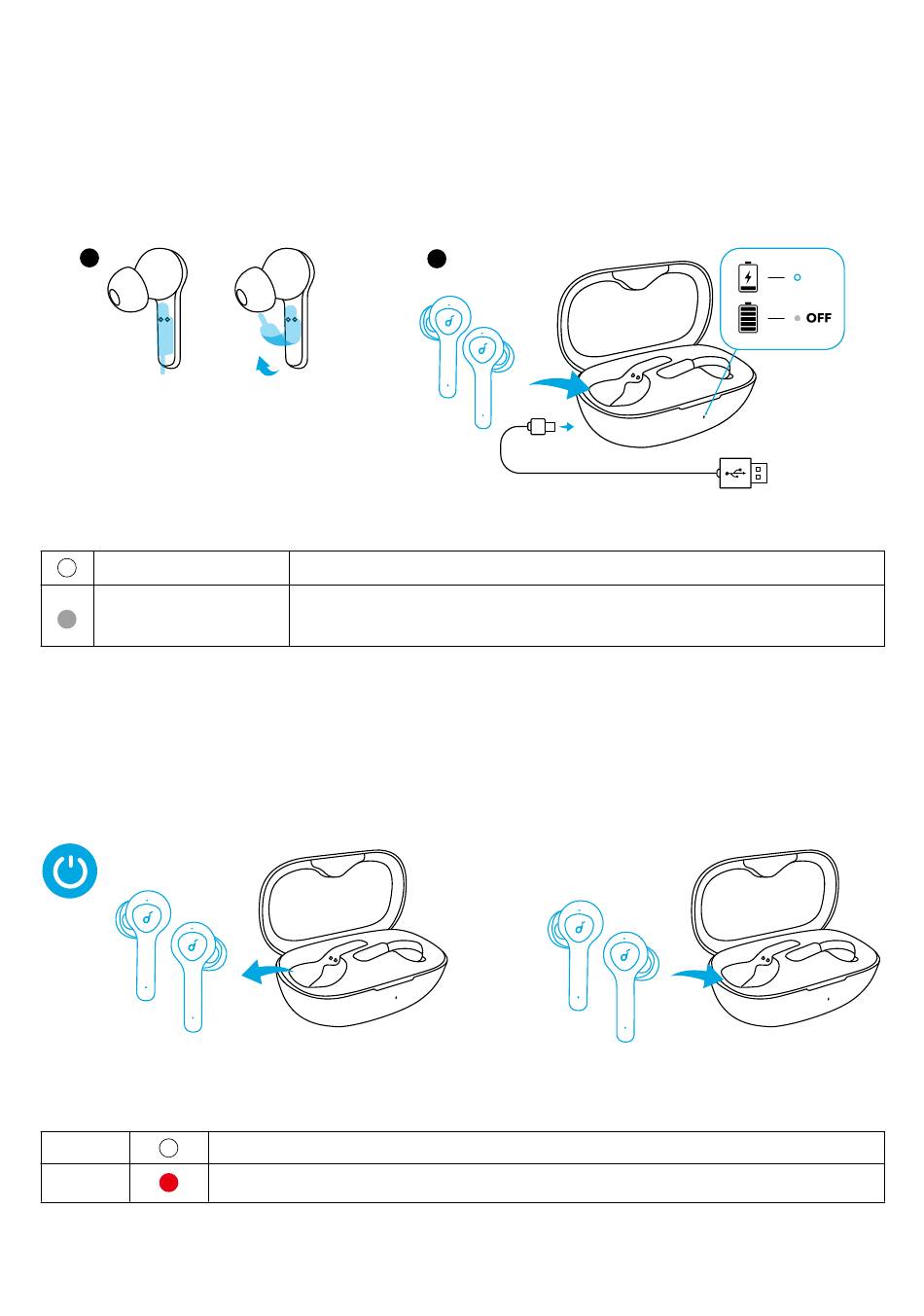 OFF