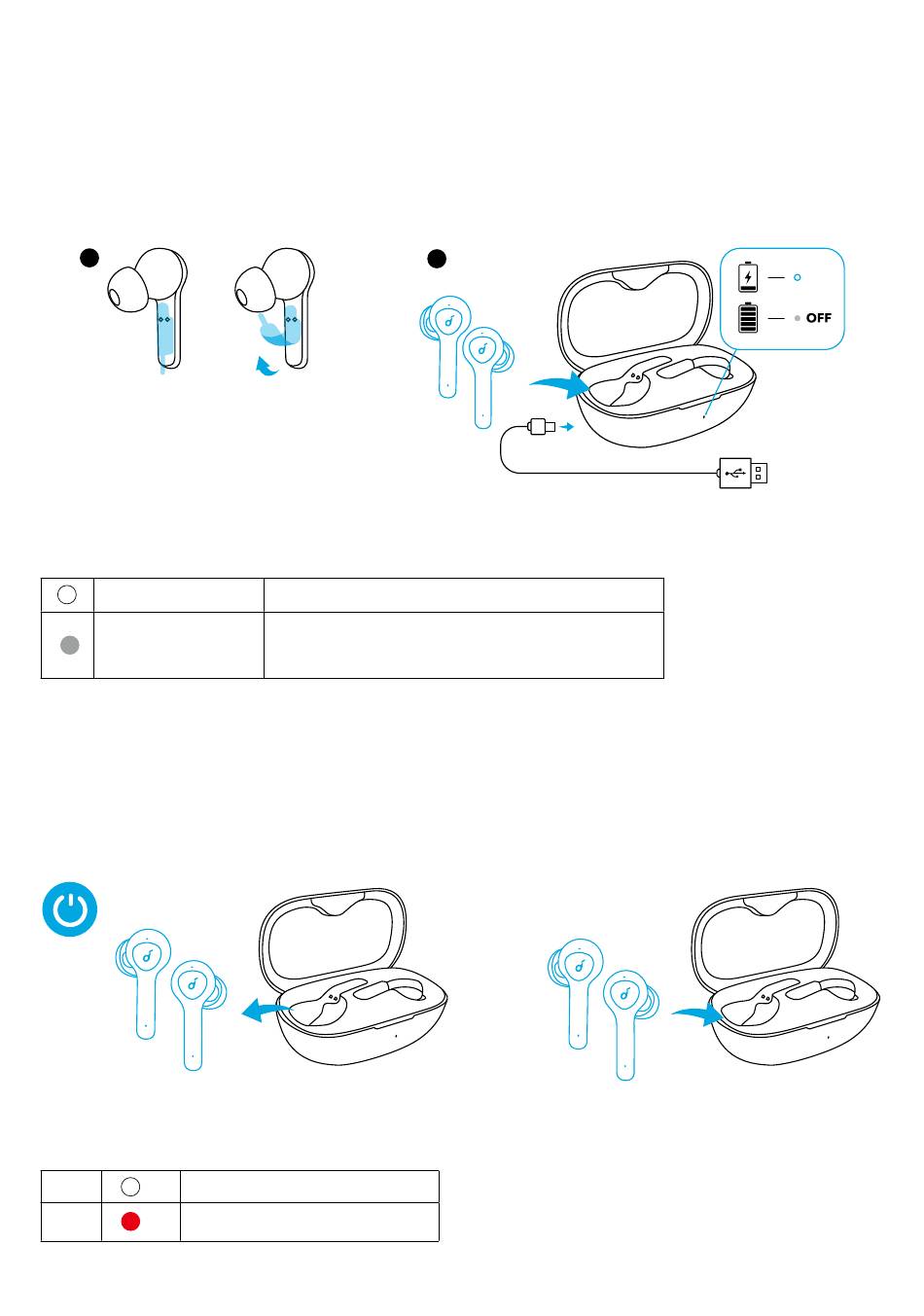 OFF