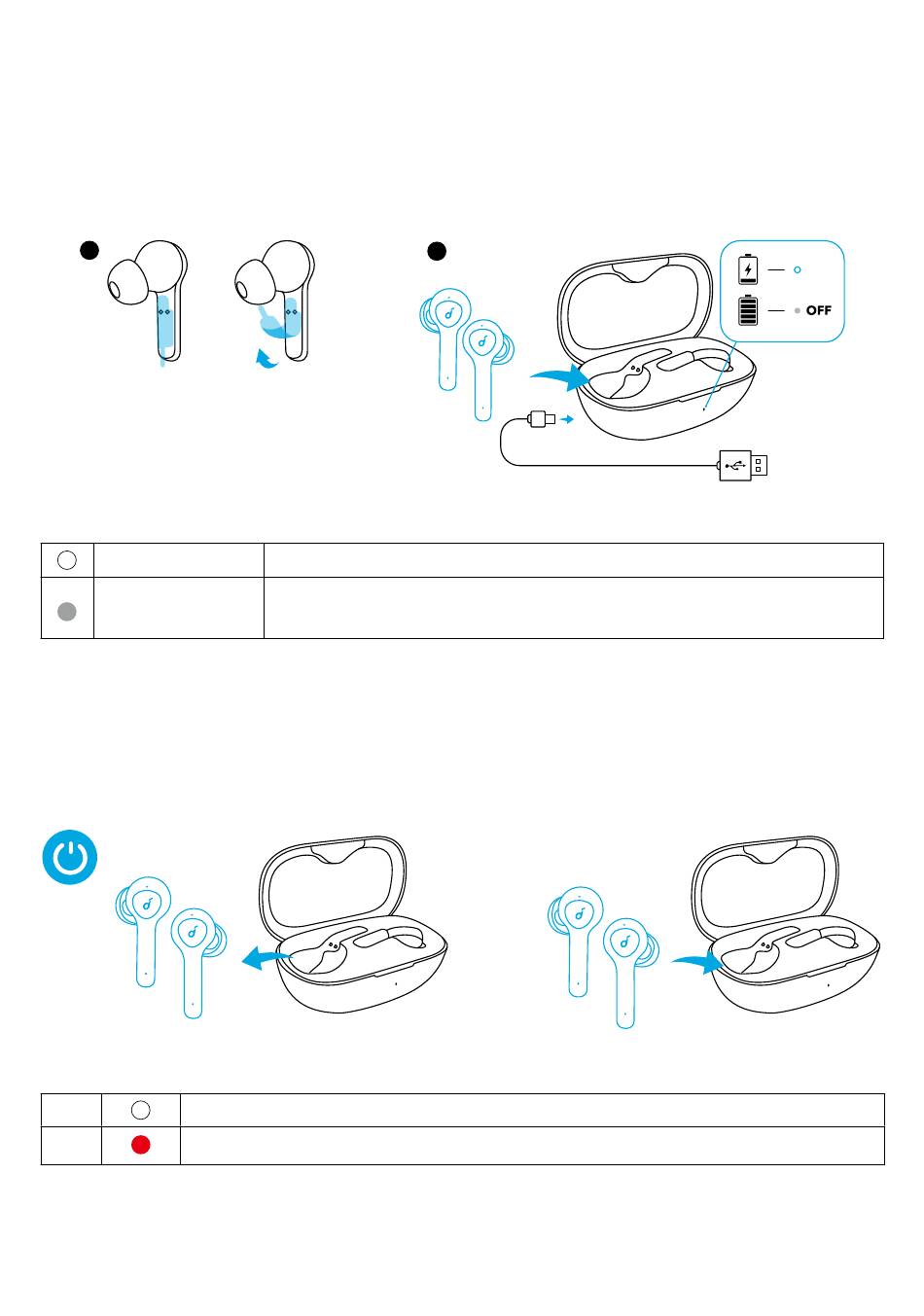 OFF