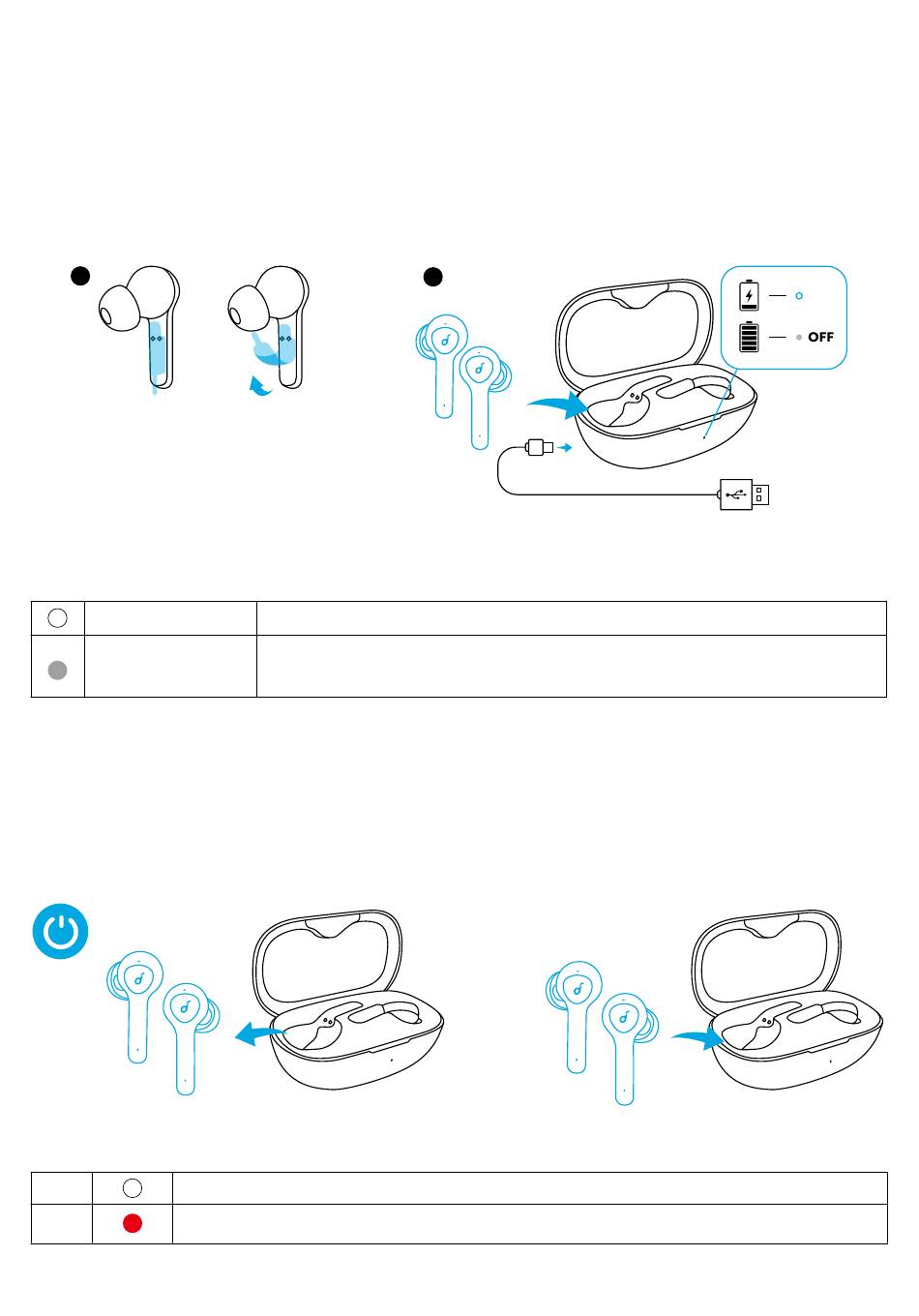 OFF