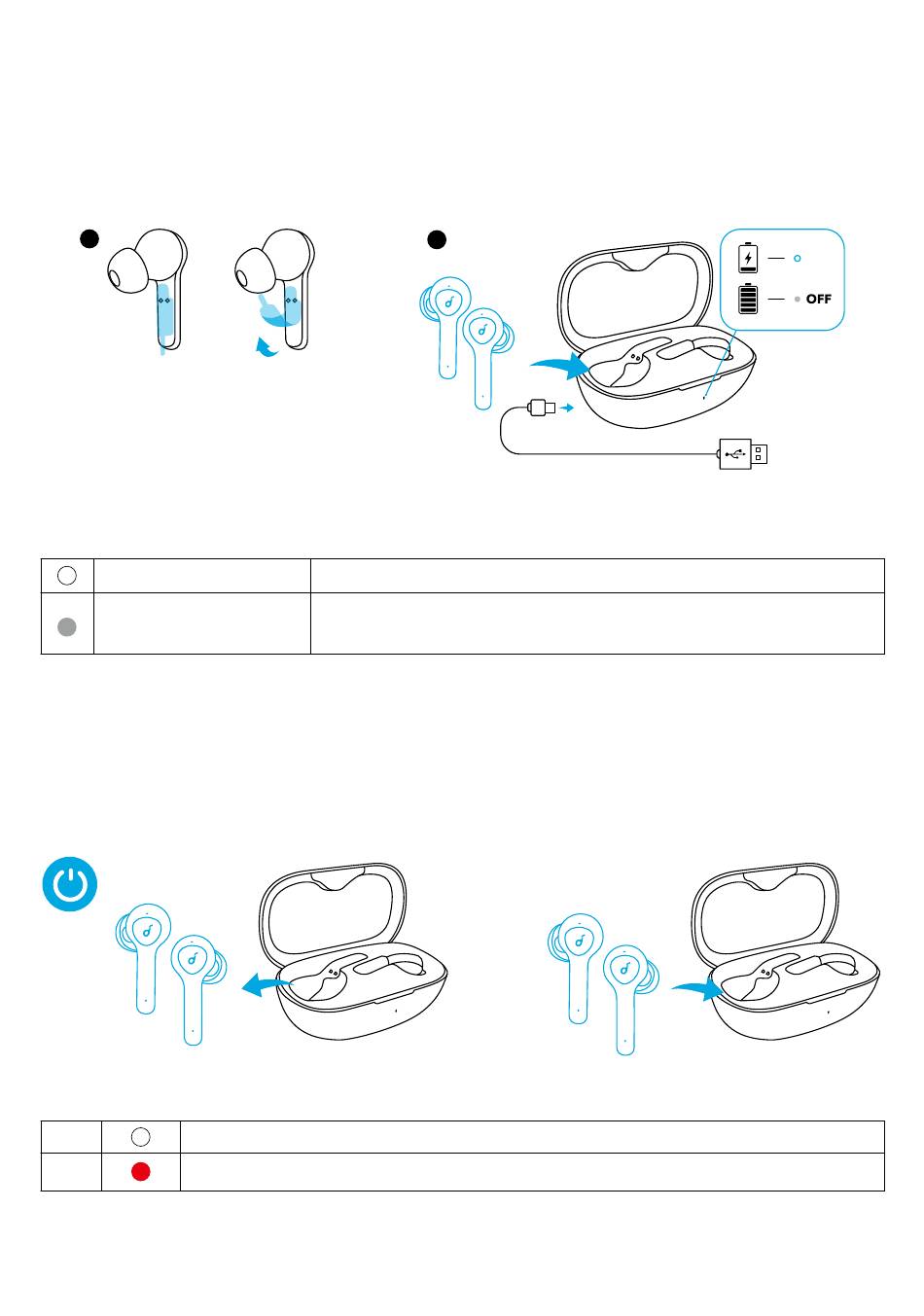 OFF