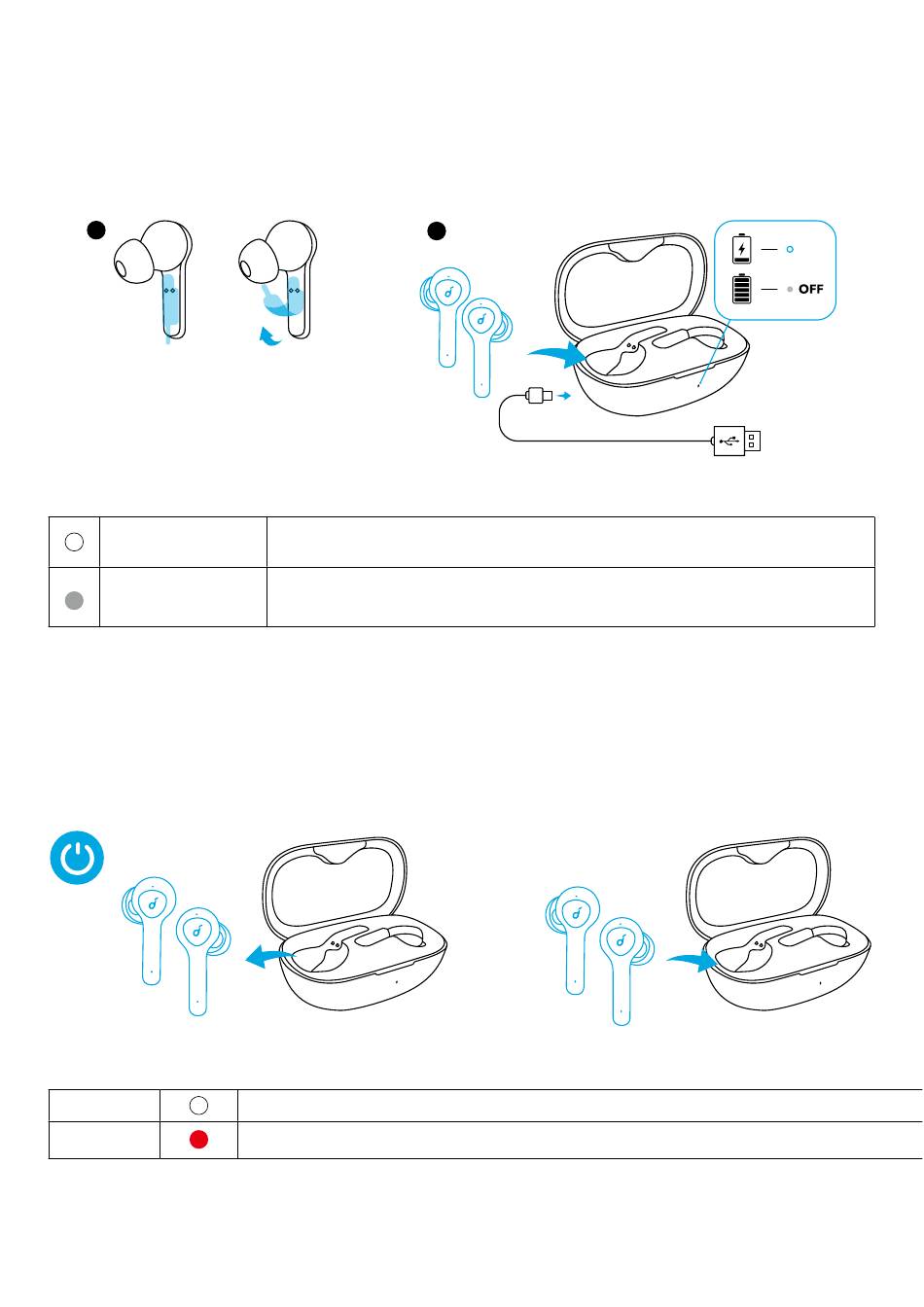 OFF