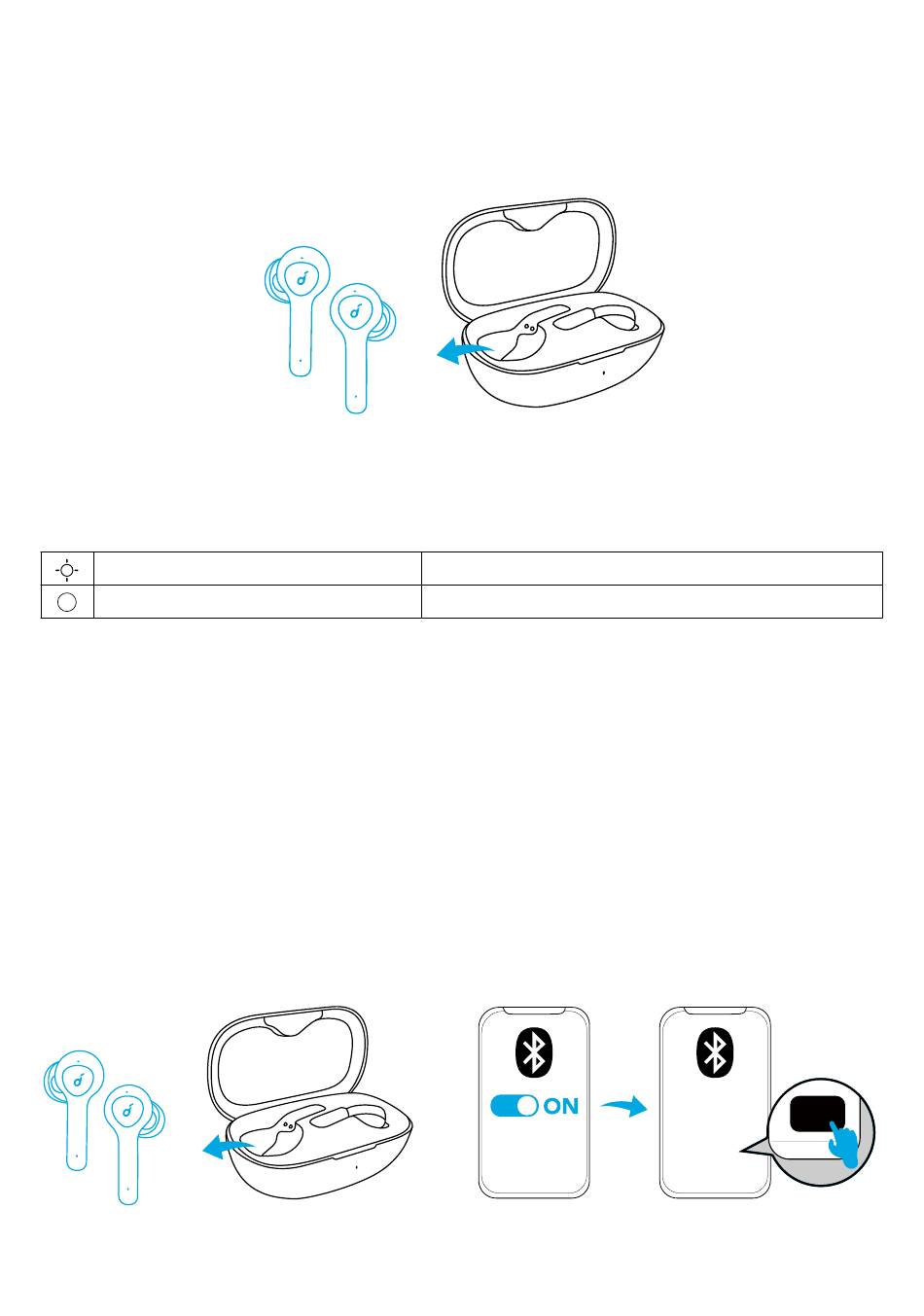 ON