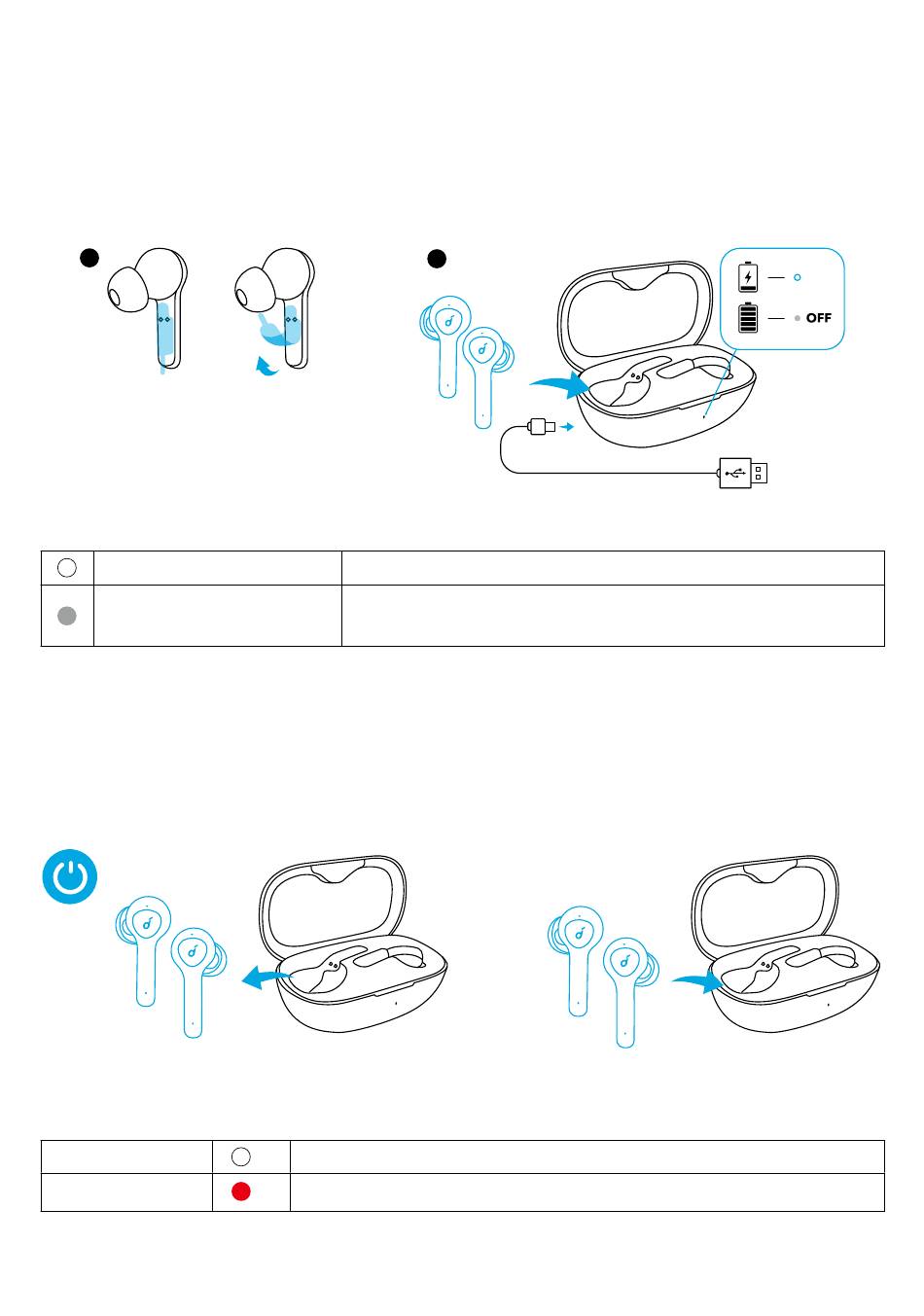 OFF