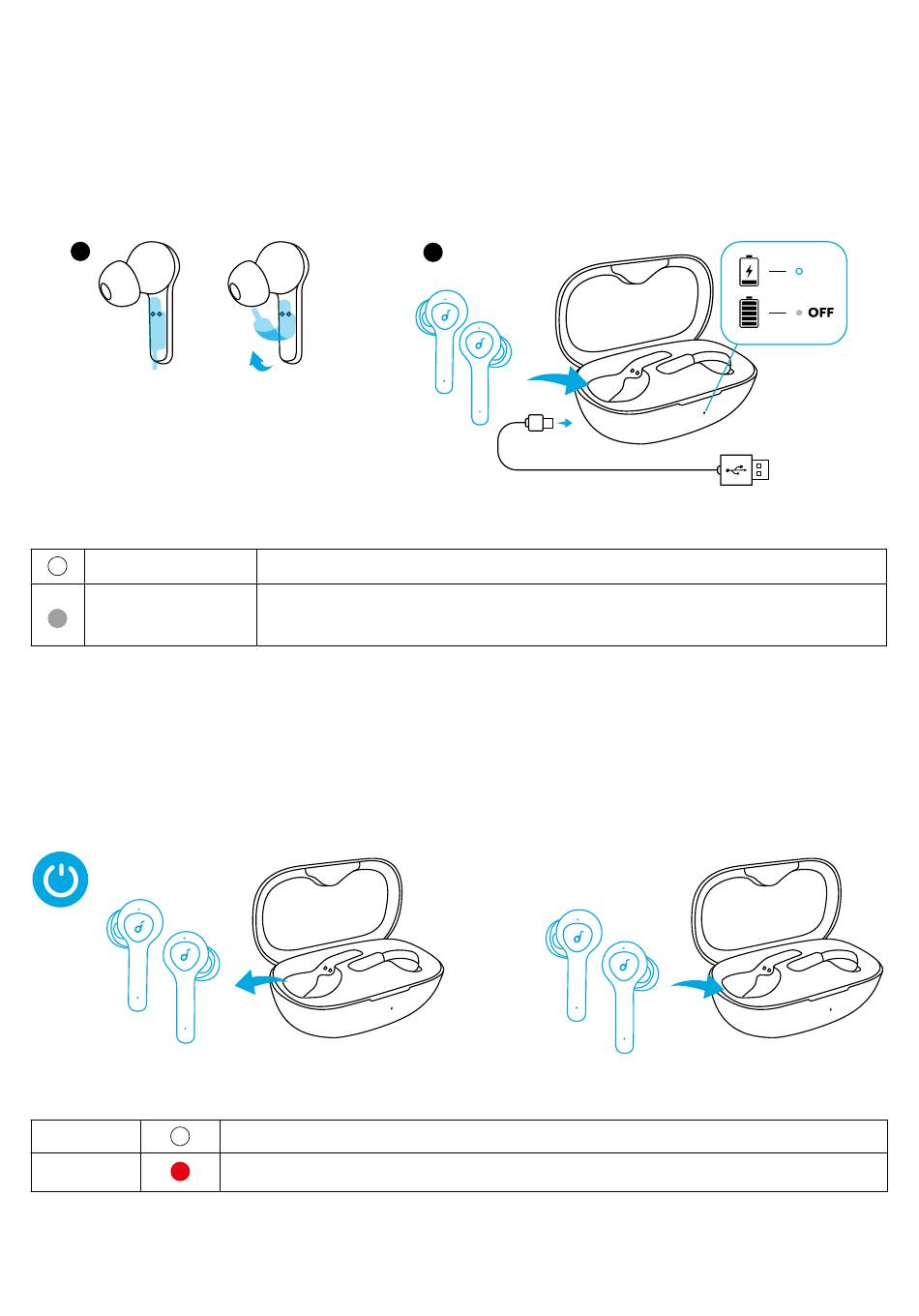 OFF