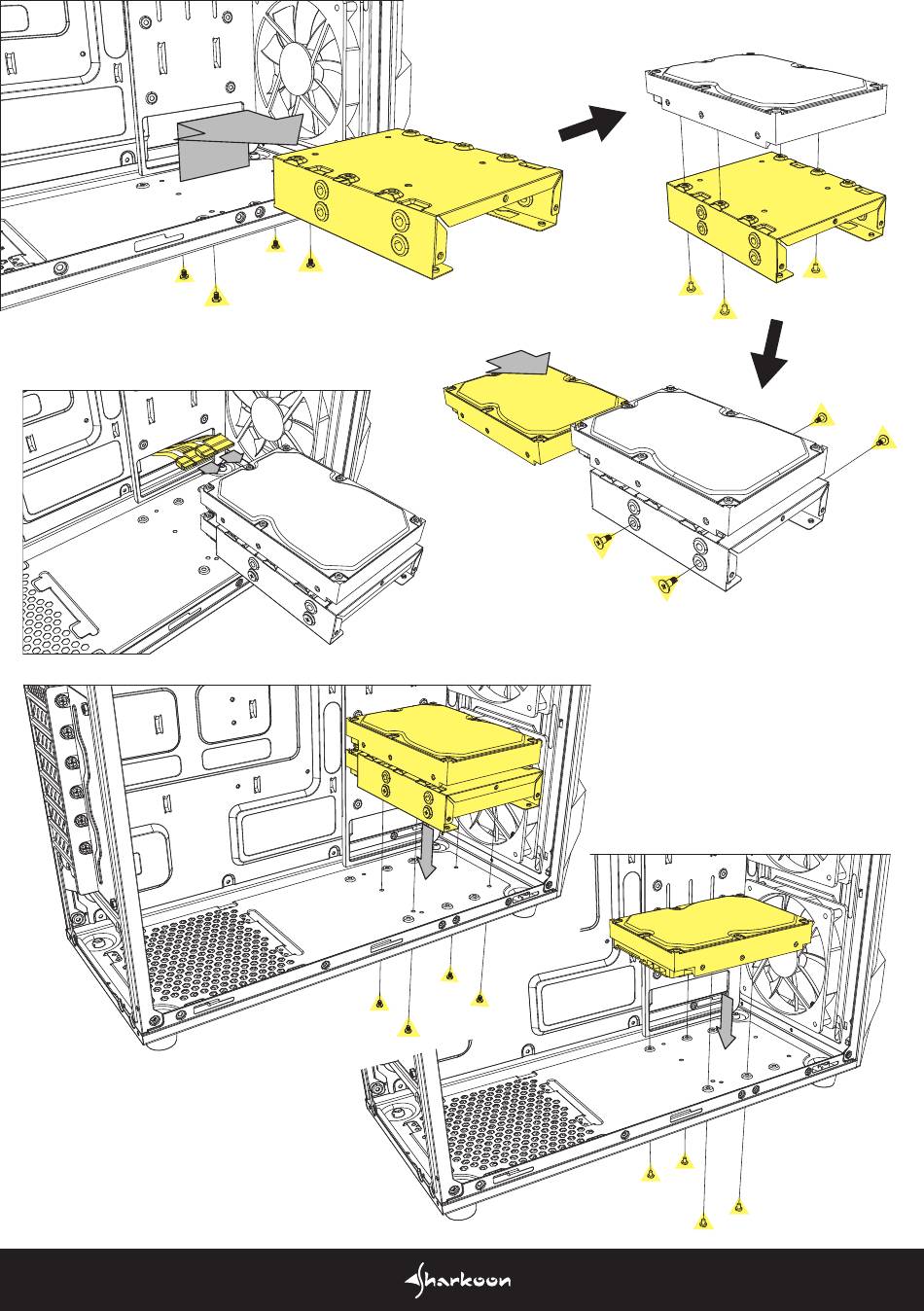 Sharkoon