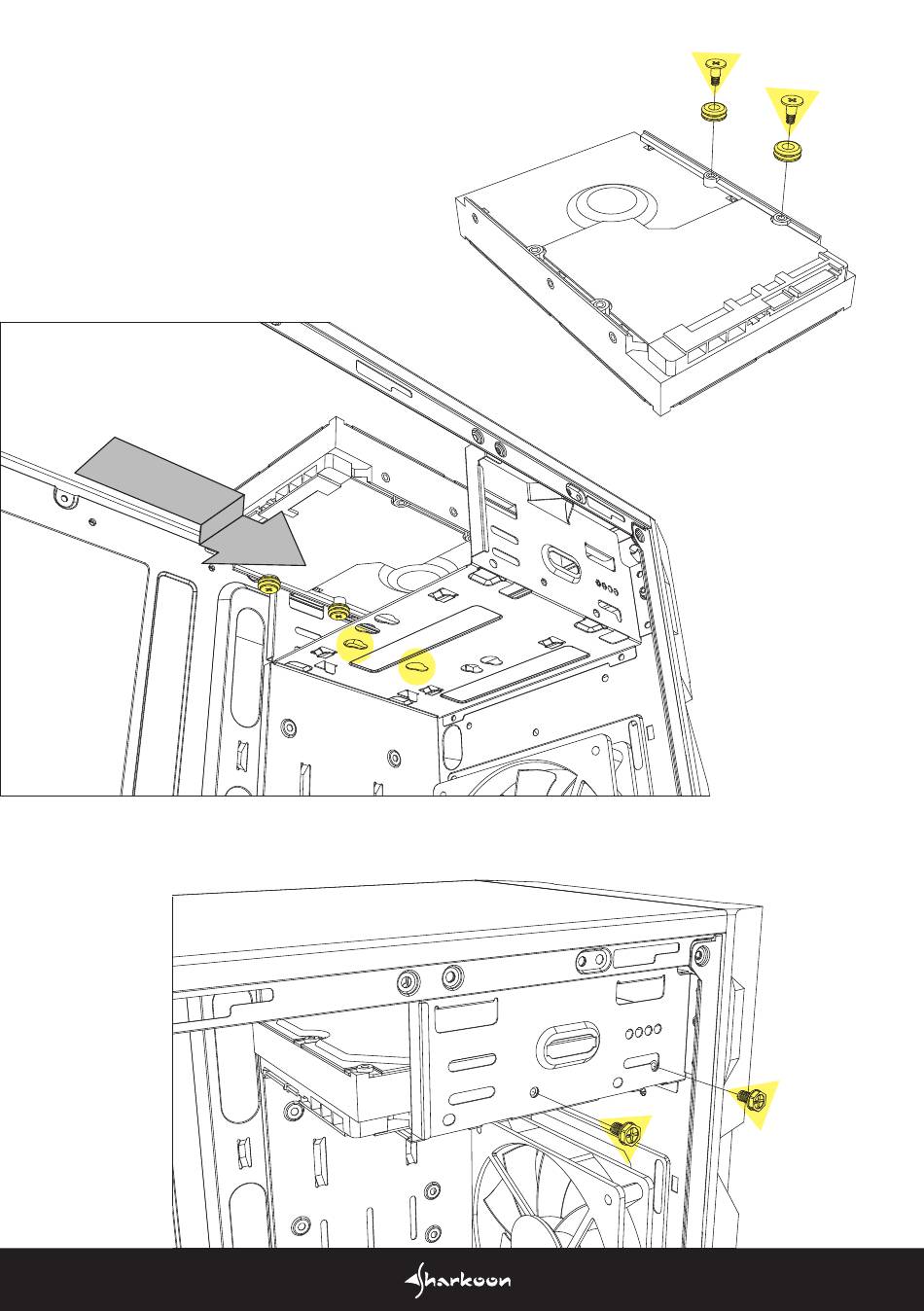 Sharkoon