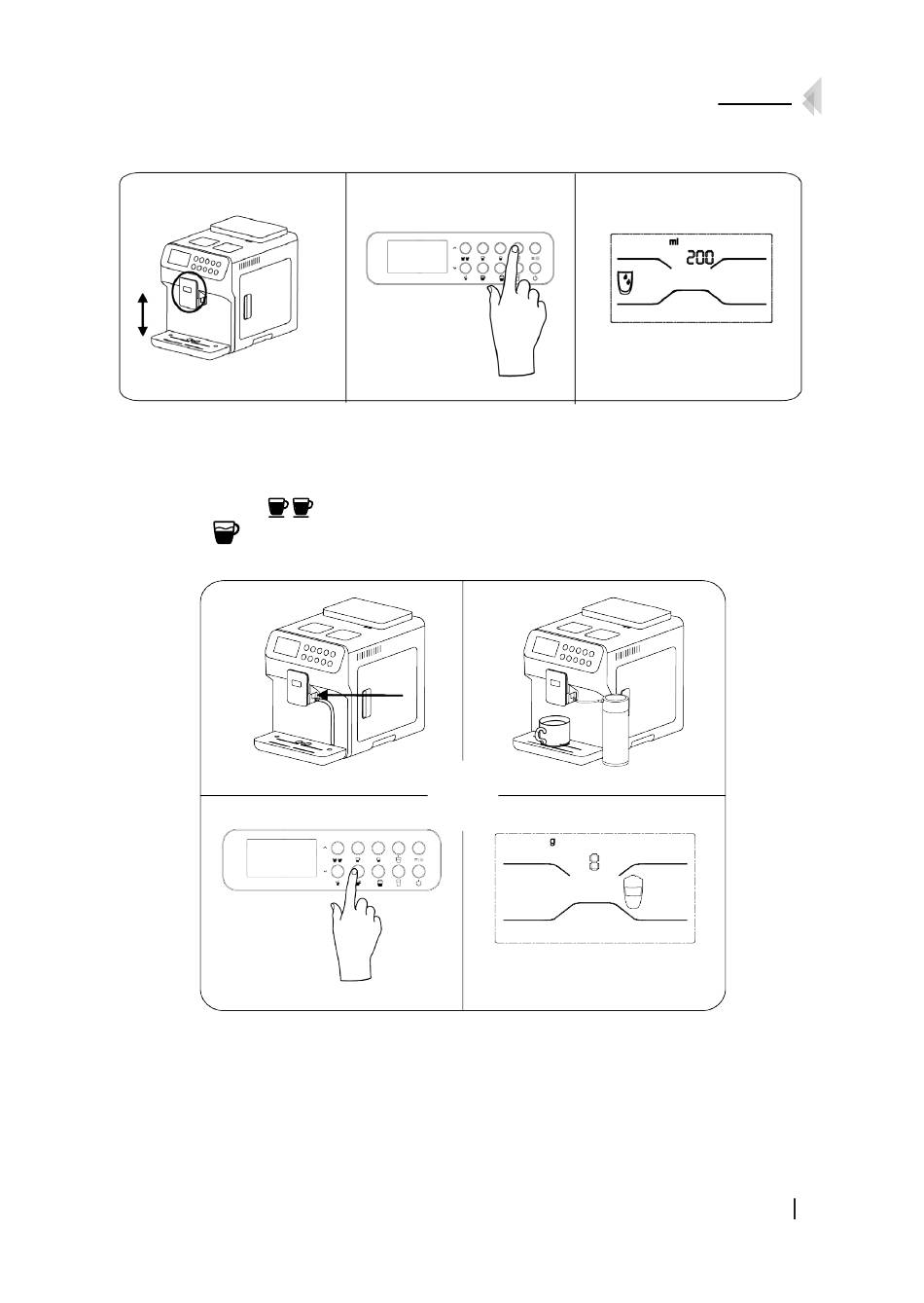 ml 200

g 8