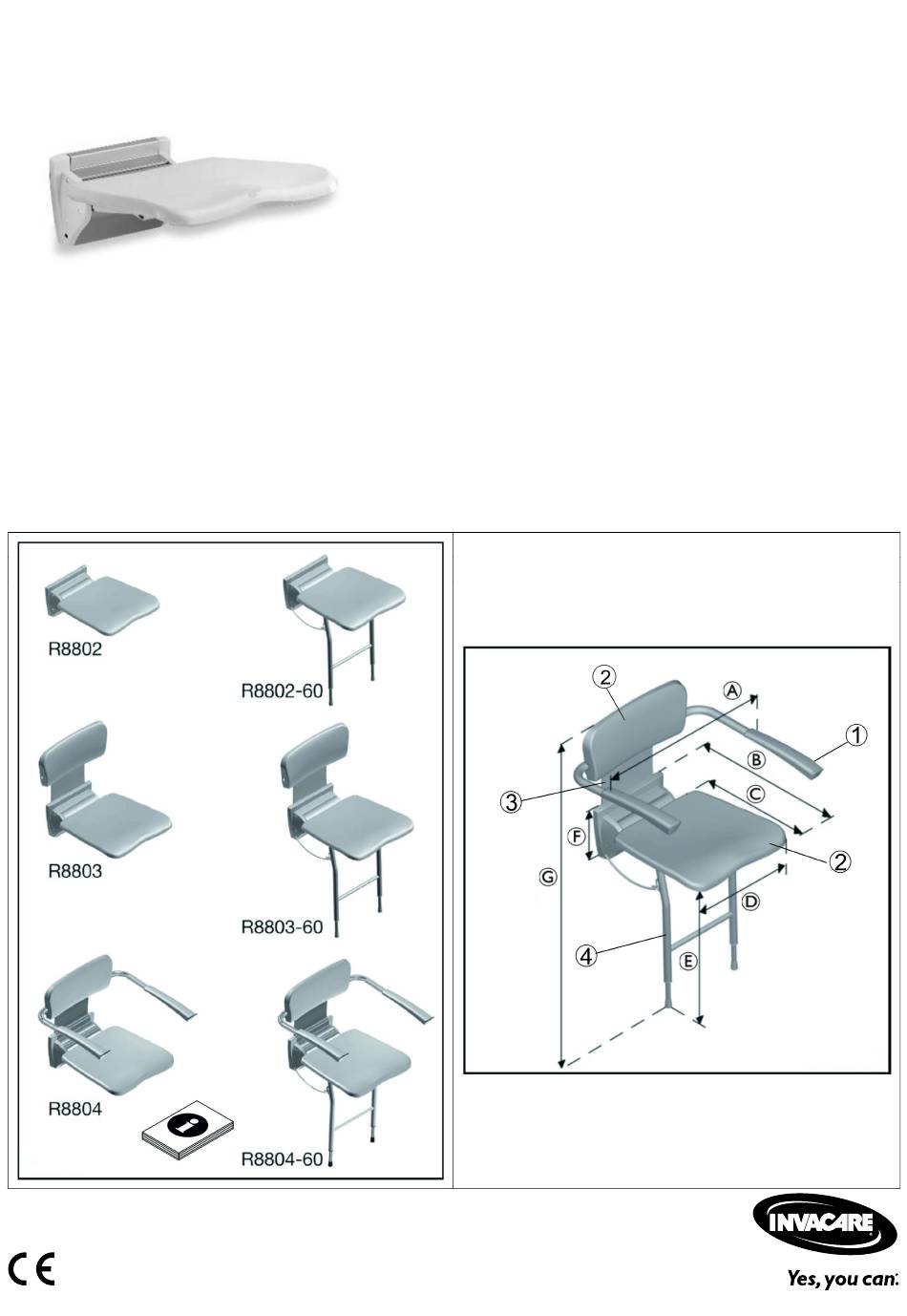 R8802

R8802-60

R8803

R8803-60

R8804

R8804-60

2
A
1
B
3
C
F
2
G
D
4
E

CE

INVACARE

Yes, you can.