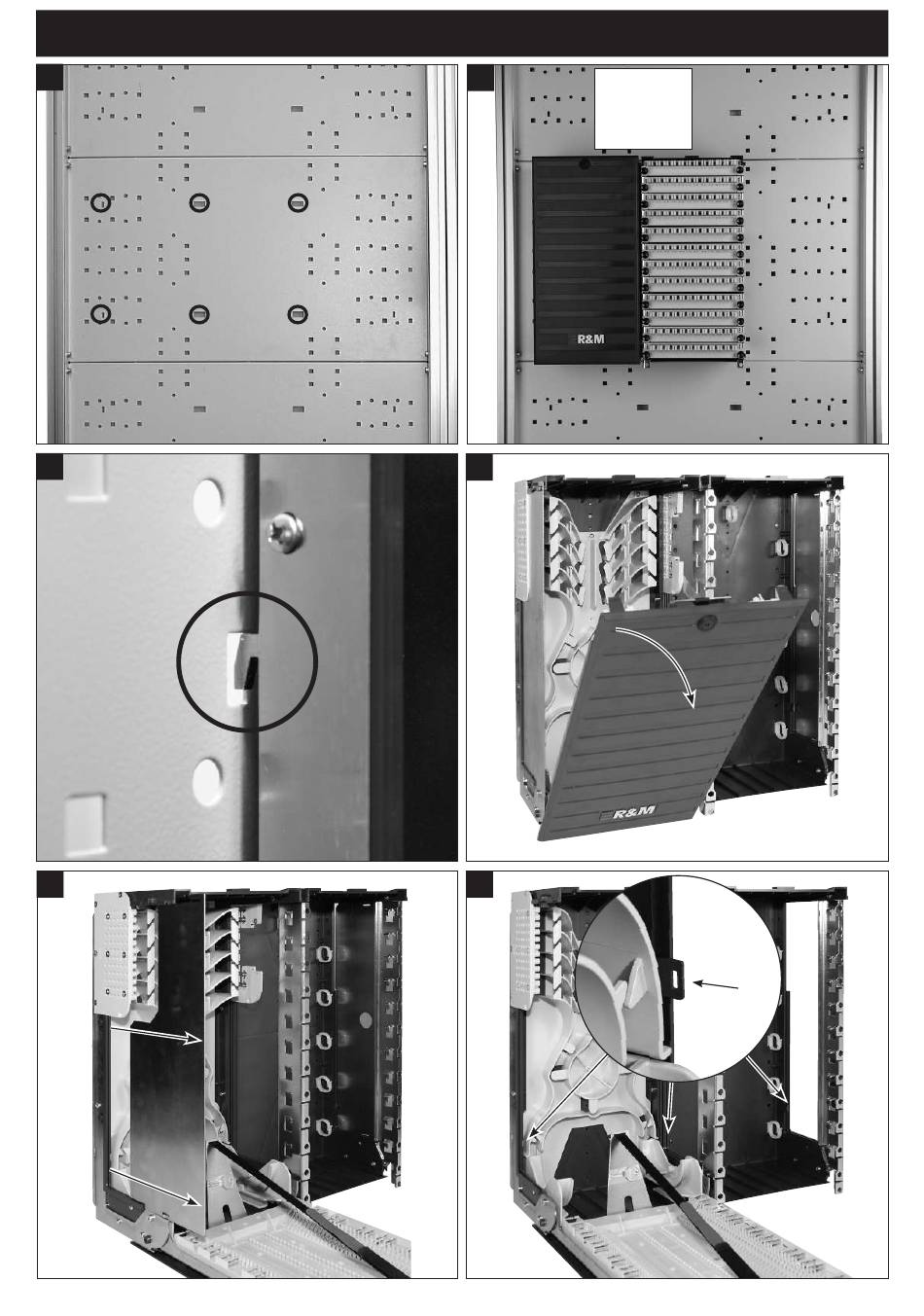 R&M

R&M