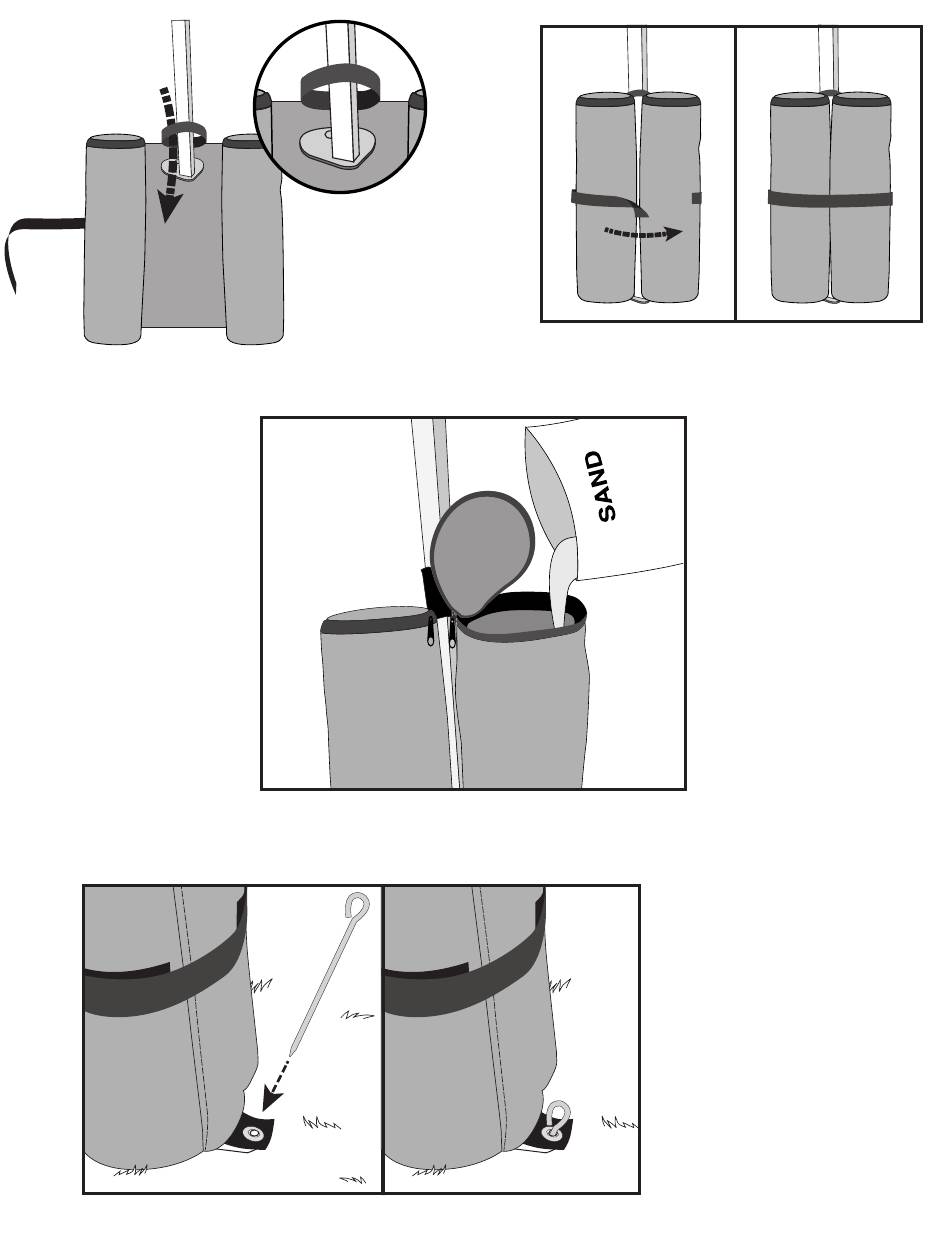 SAND