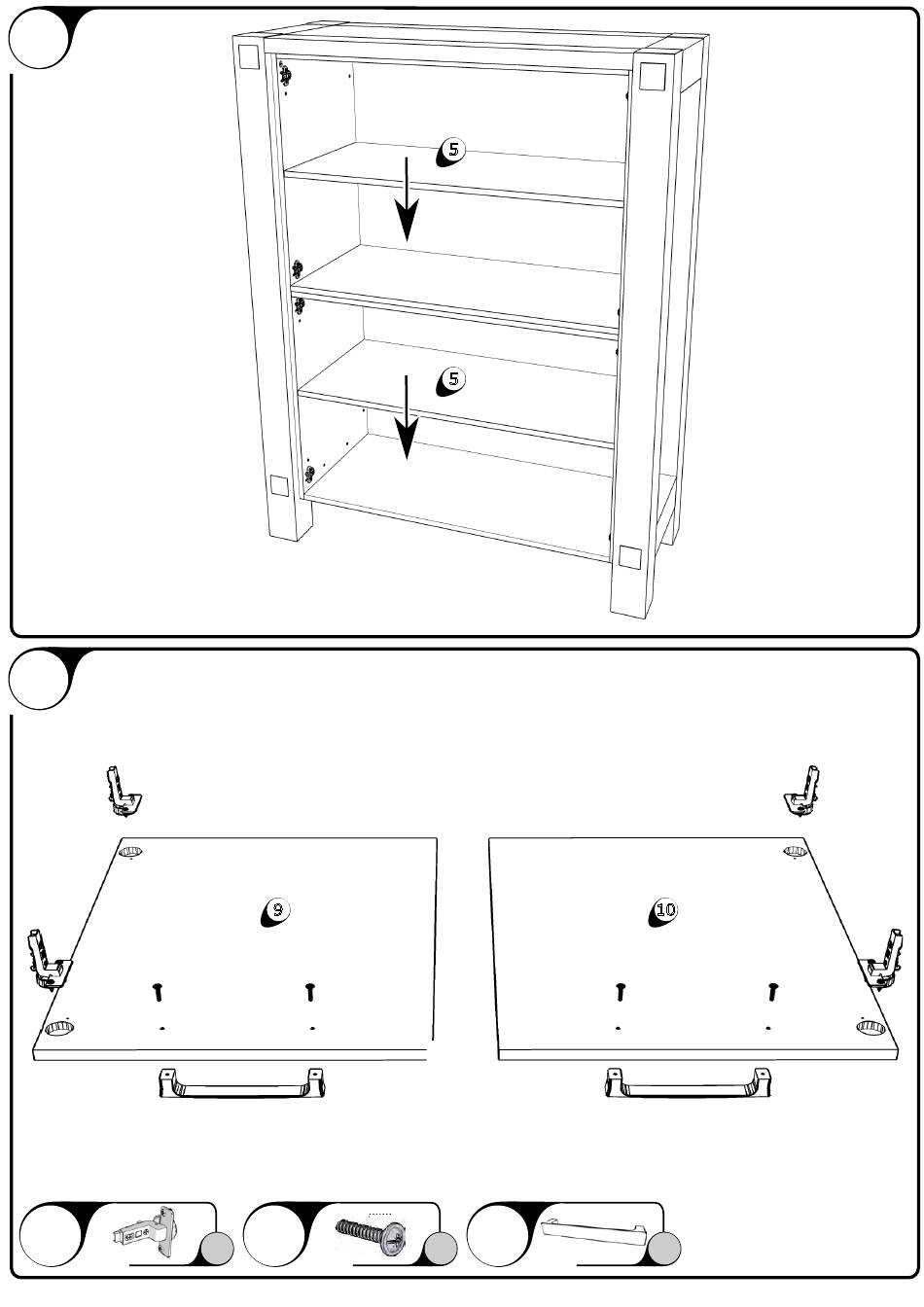 5
5
9
10