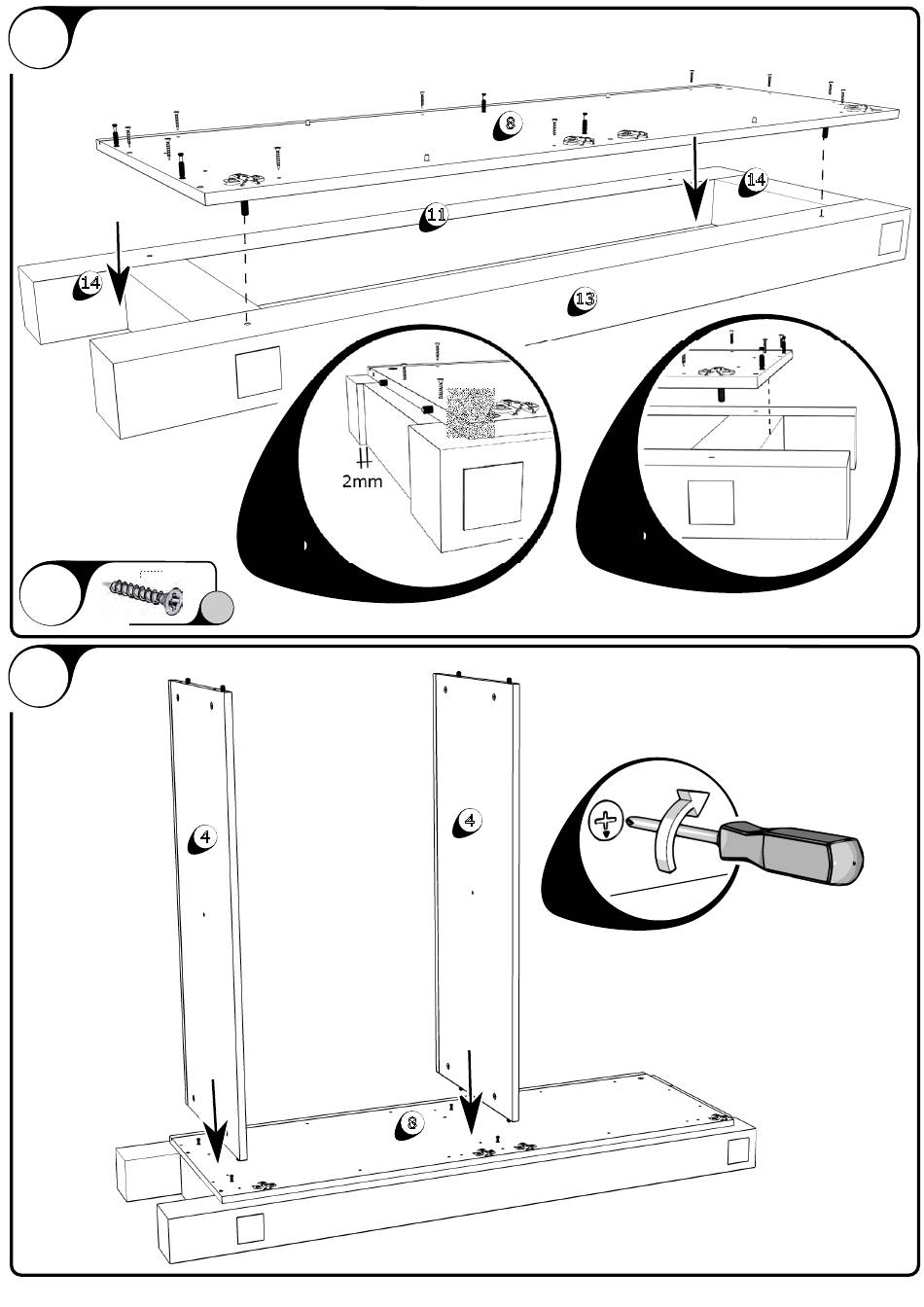 8
14
11
14
13
2mm
4
4
8