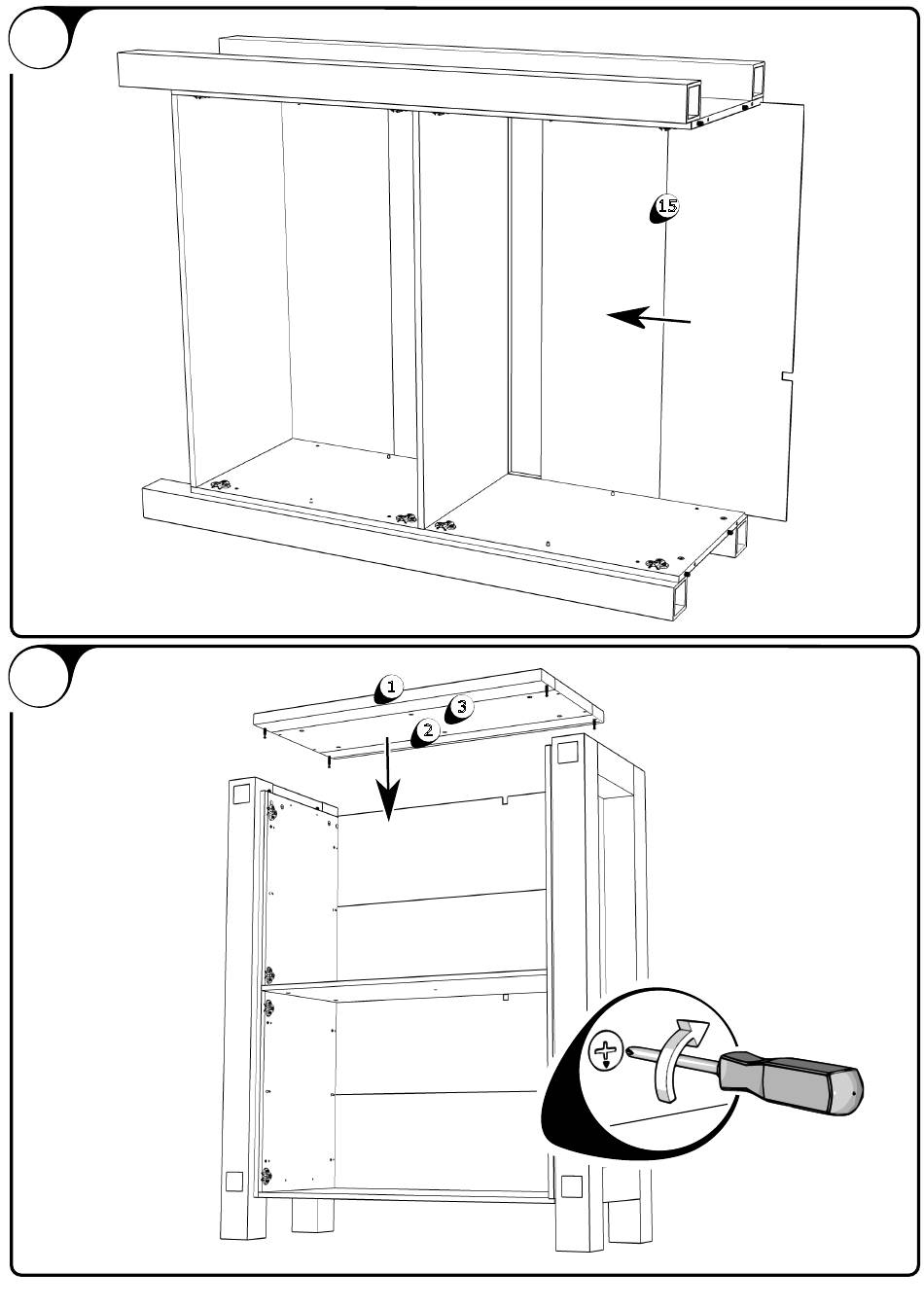 15

1
3
2