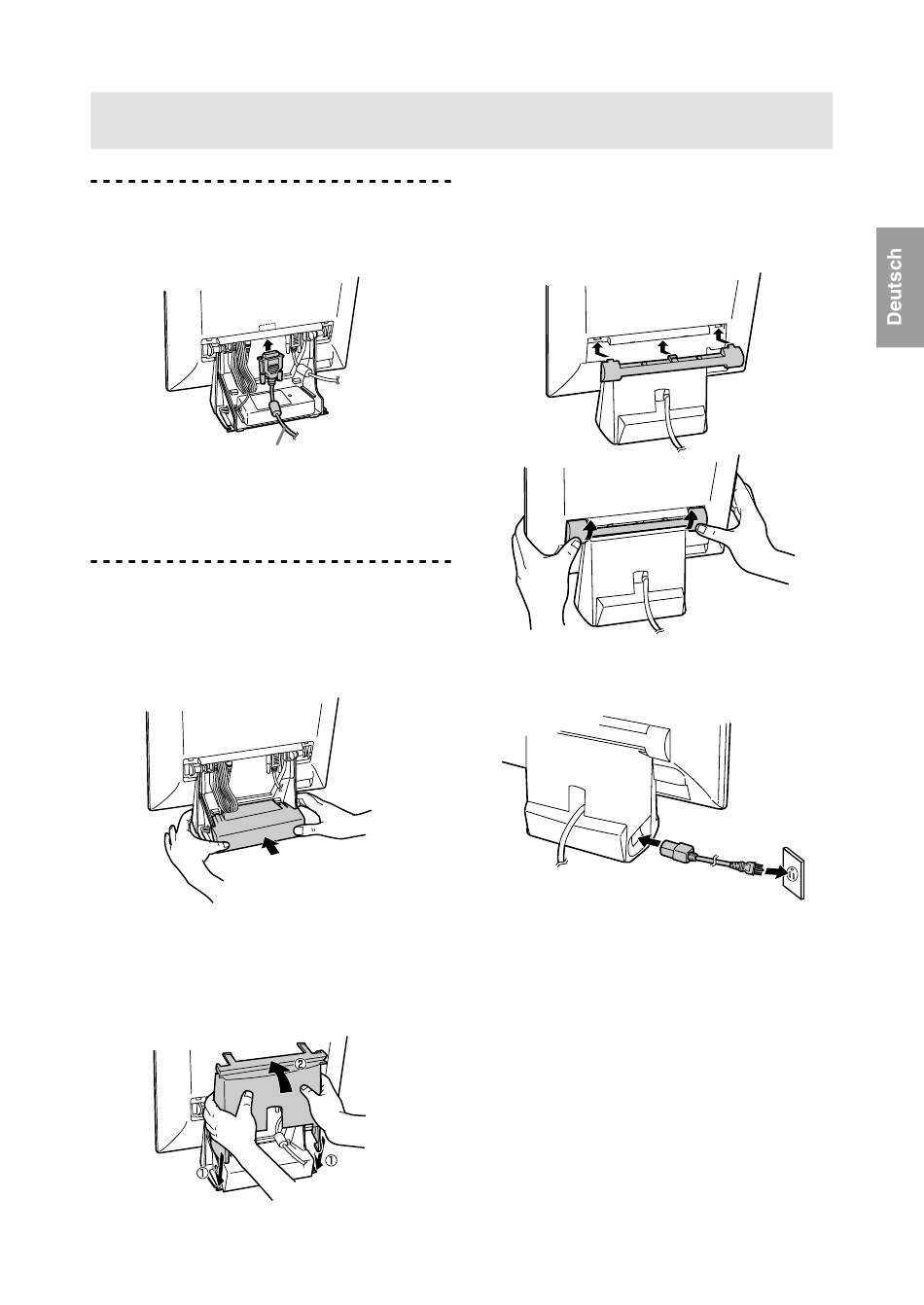 Deutsch

②

①

①