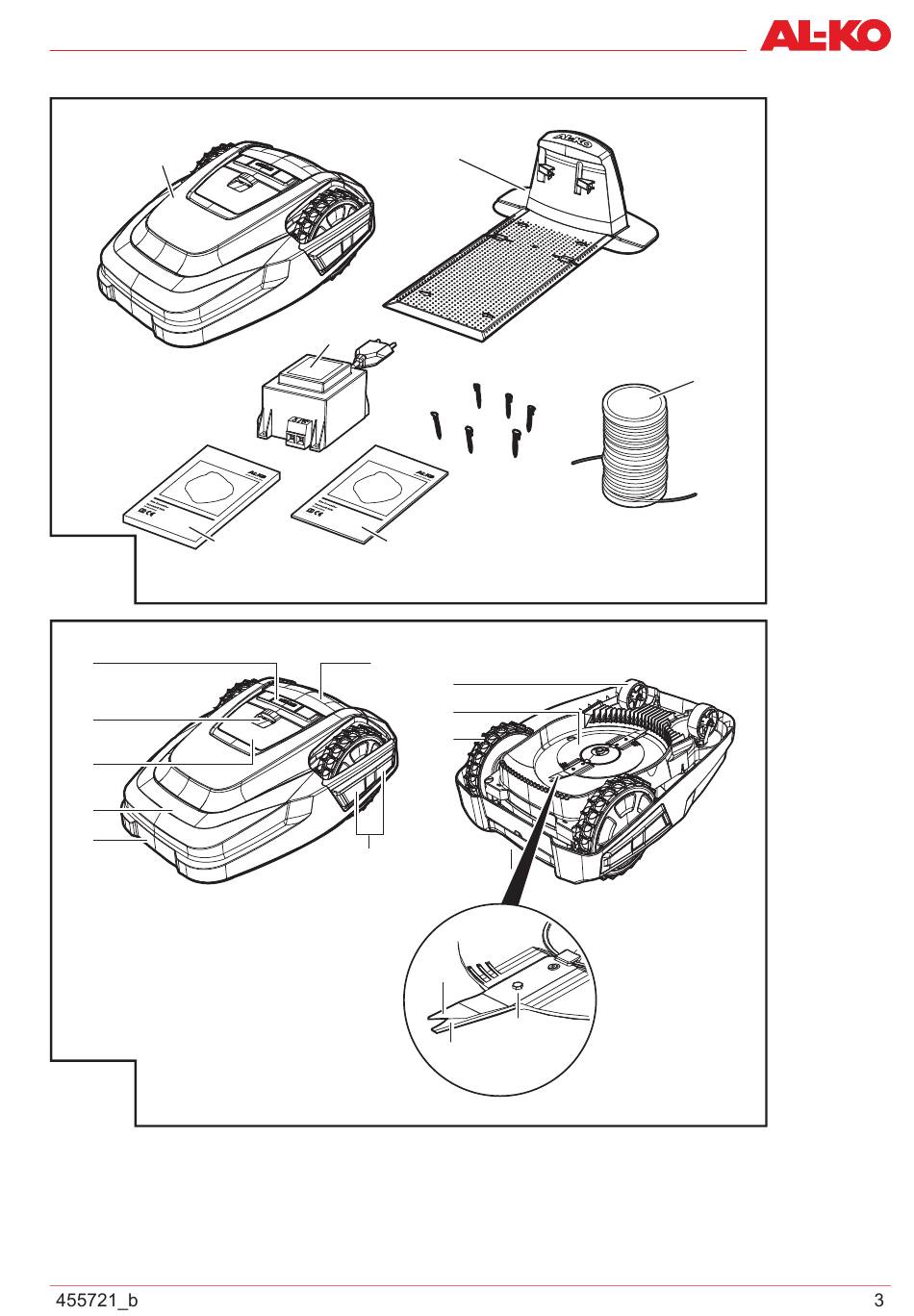 AL-KO

AL-KO

455721_b

3