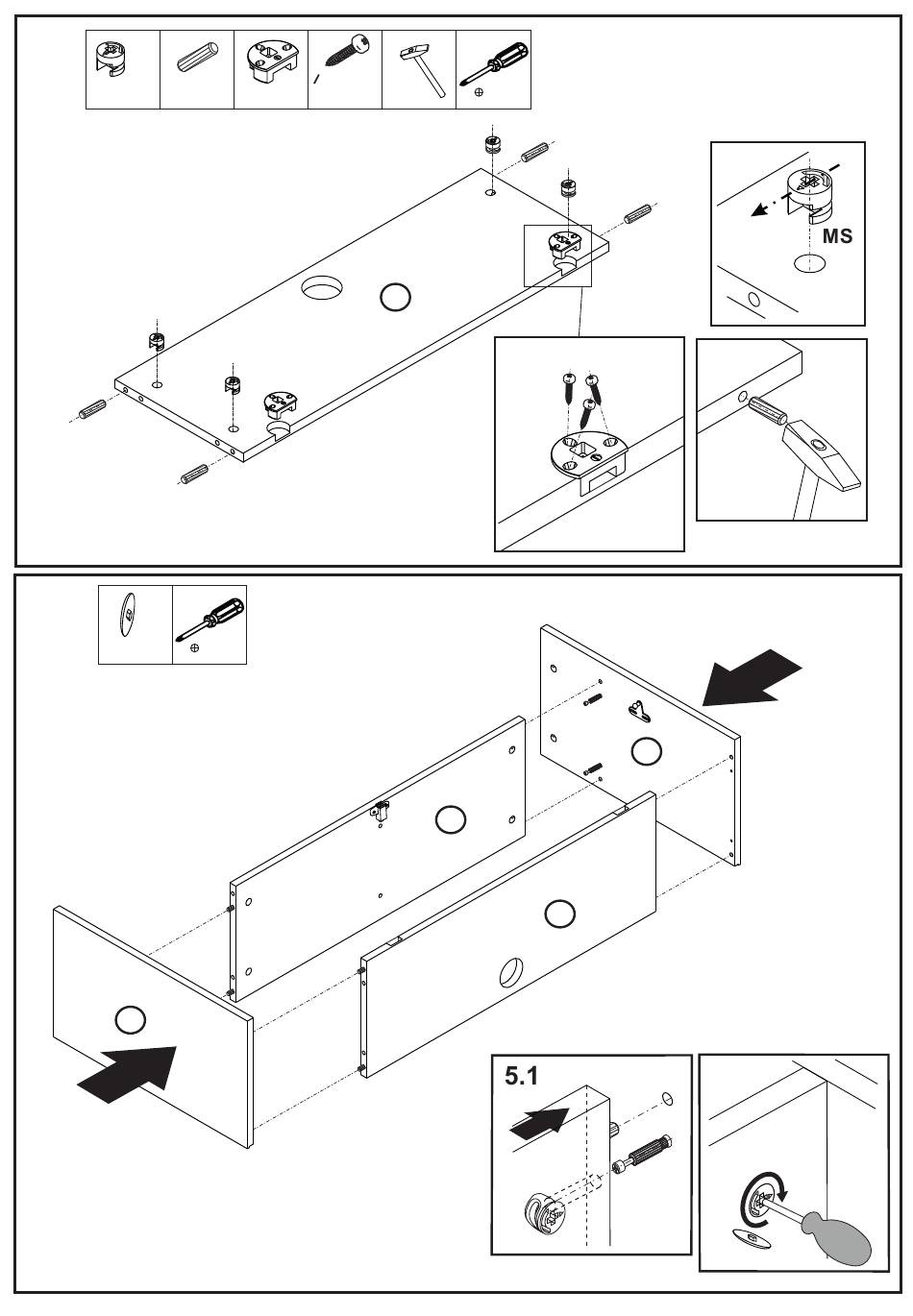 MS

5.1