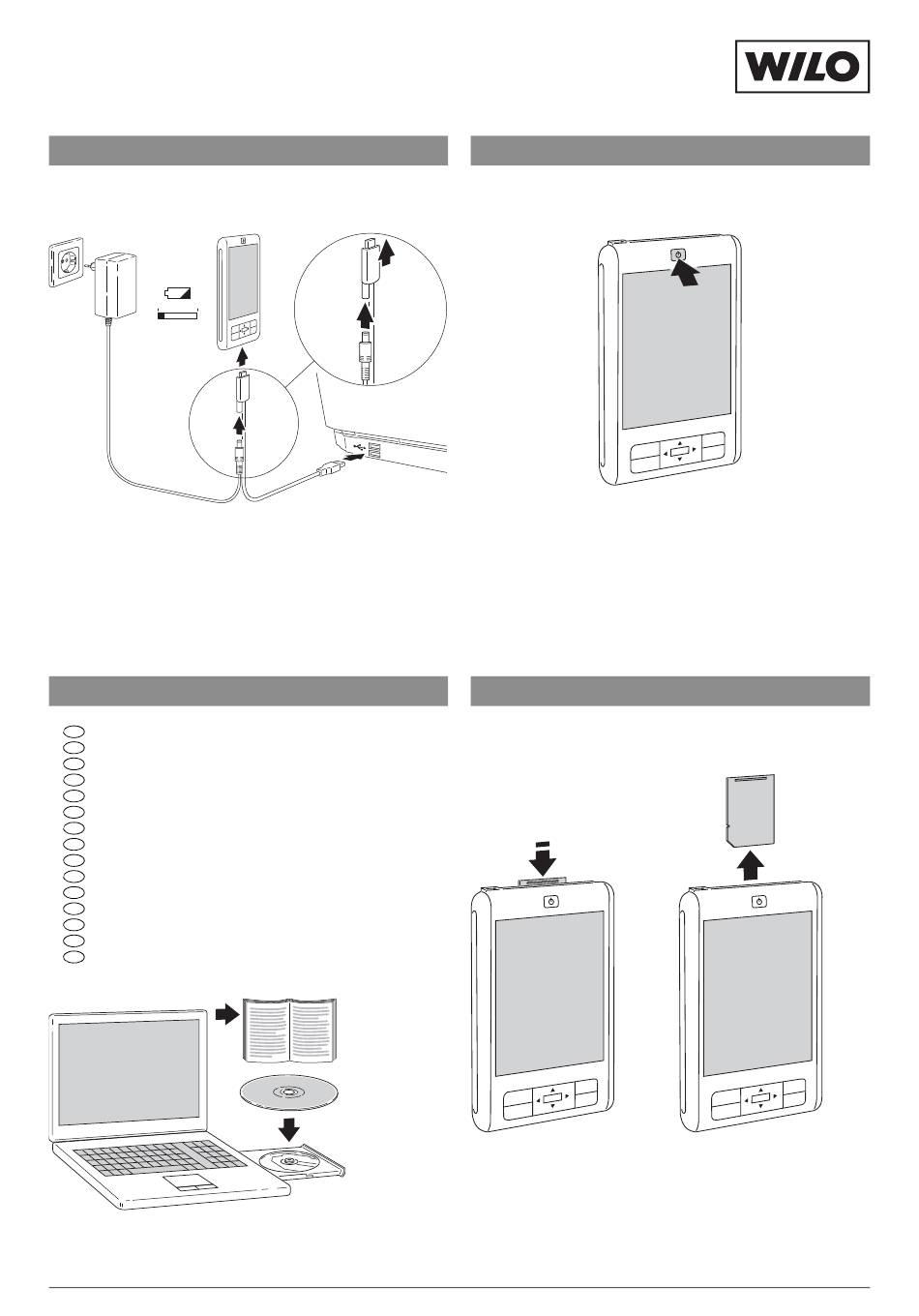 WILO