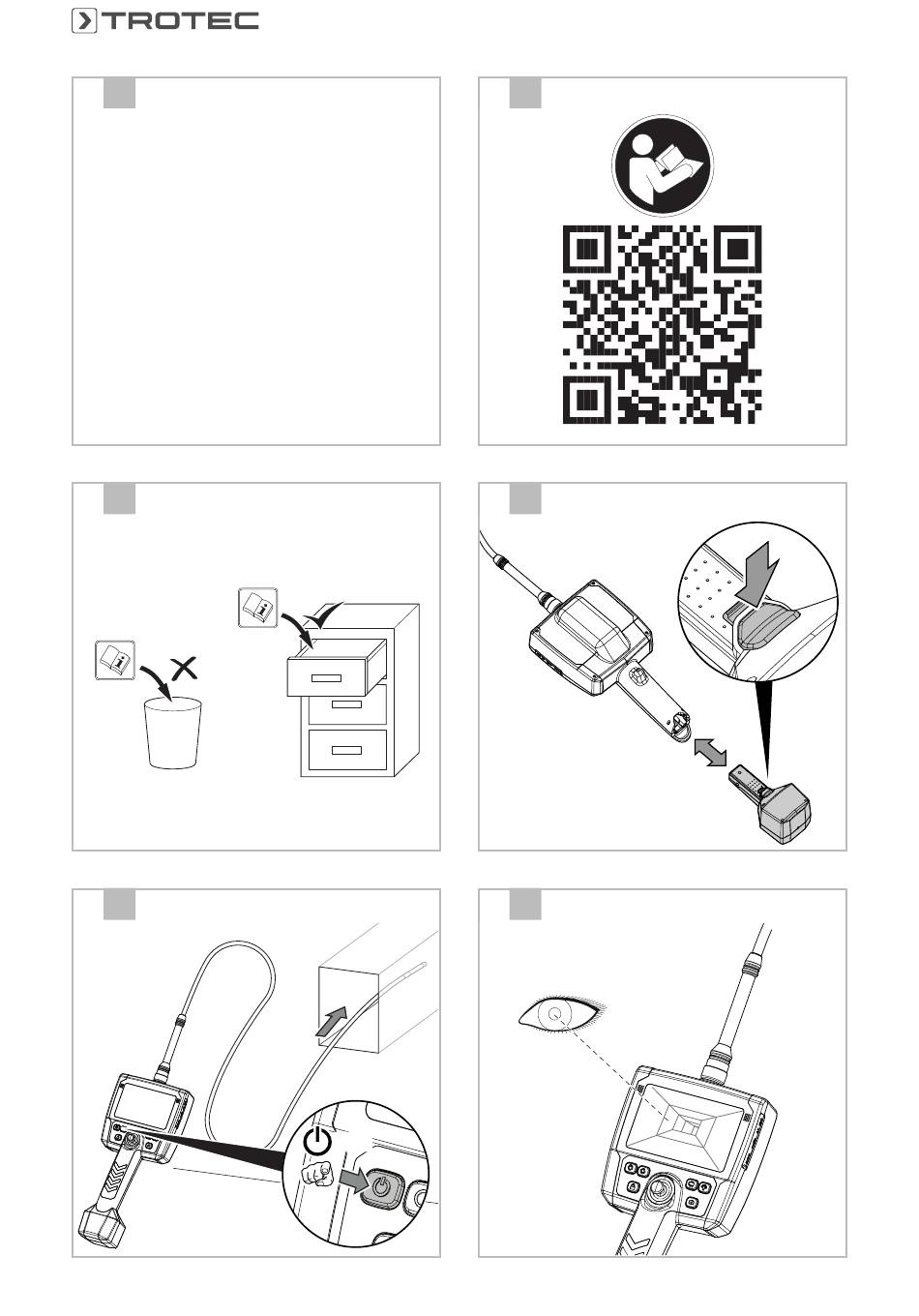 TROTEC