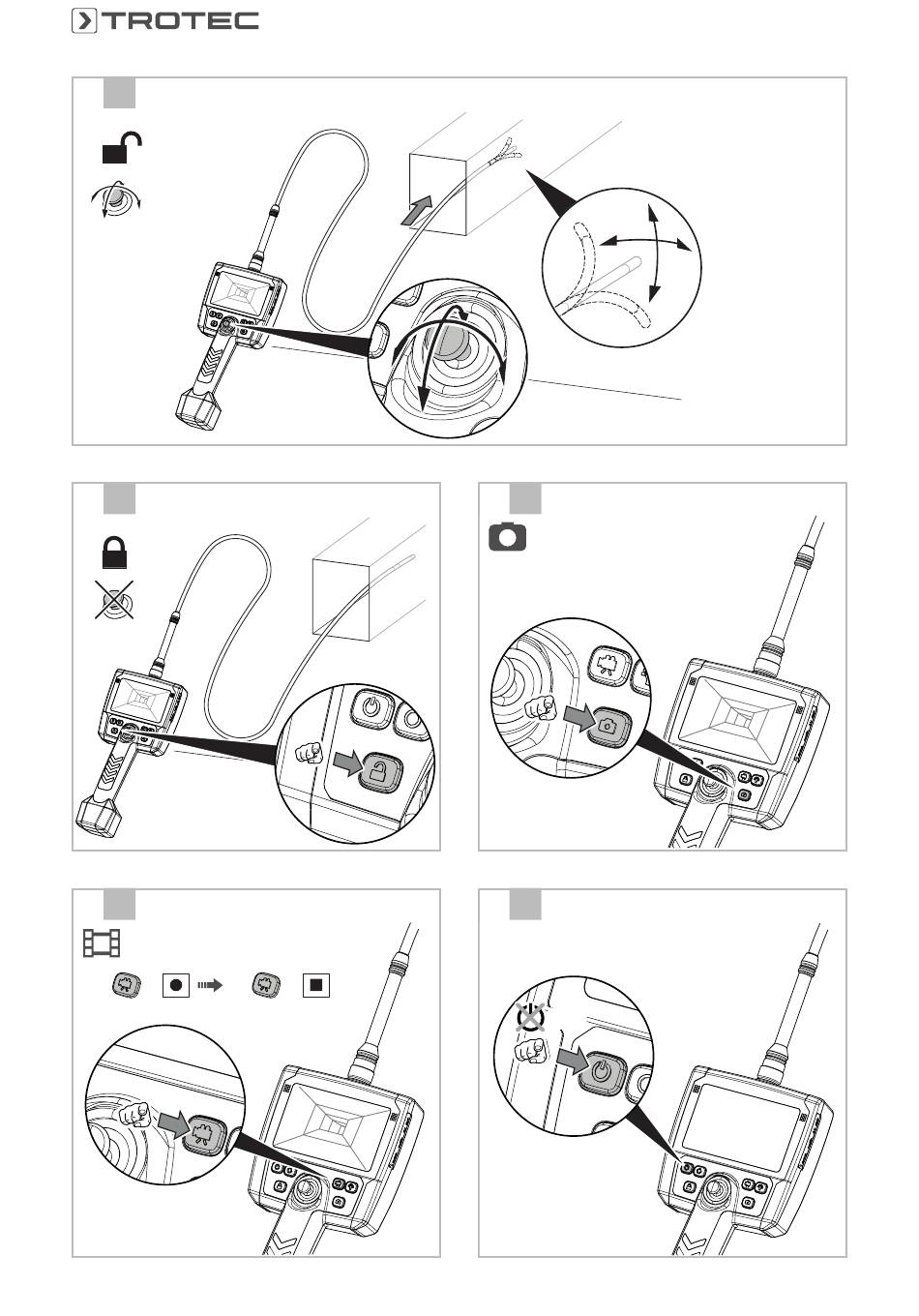 TROTEC