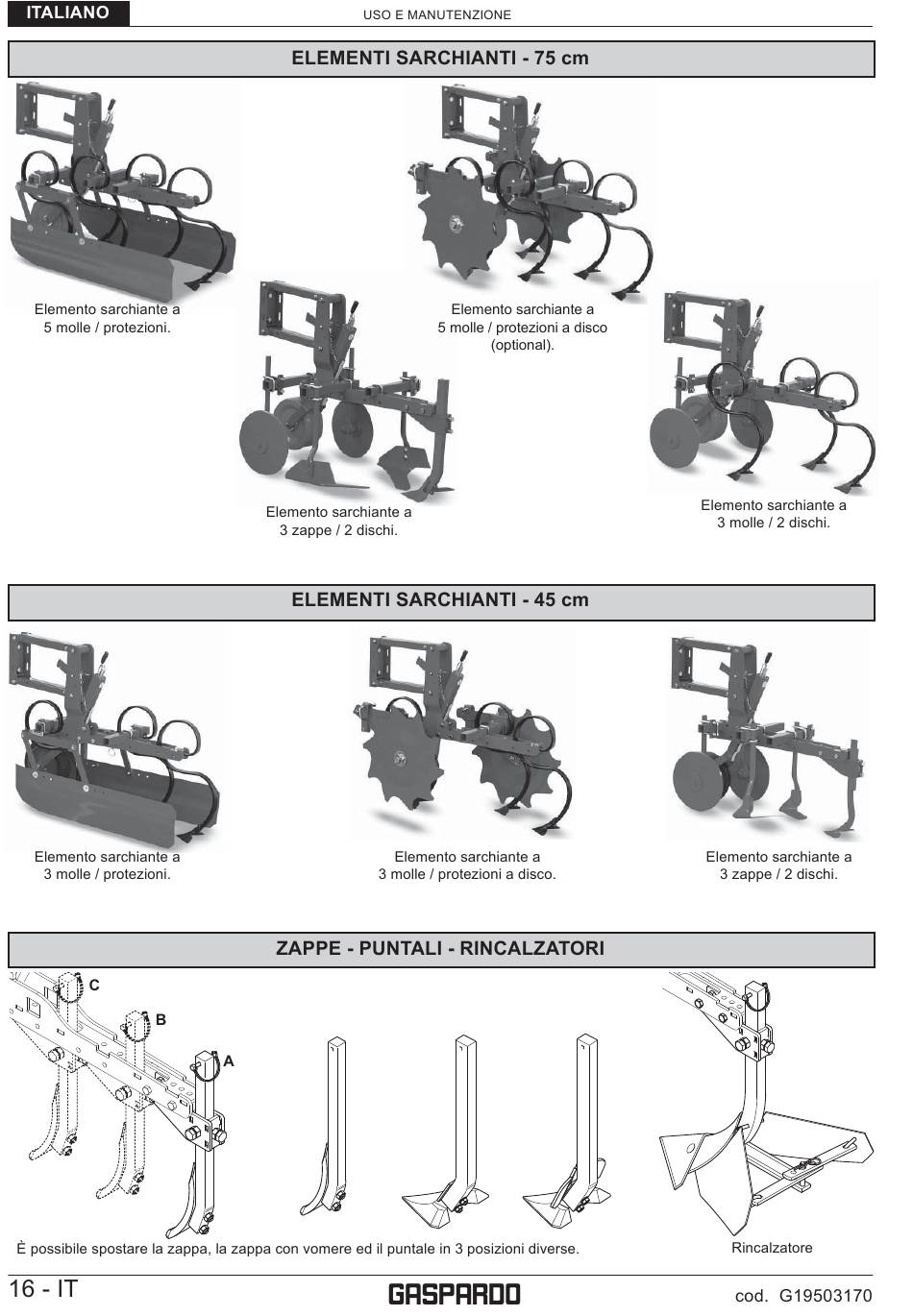 ITALIANO

USO E MANUTENZIONE

ELEMENTI SARCHIANTI - 75 cm

Elemento sarchiante a 5 molle / protezioni.

Elemento sarchiante a 5 molle / protezioni a disco (optional).

Elemento sarchiante a 3 zappe / 2 dischi.

Elemento sarchiante a 3 molle / 2 dischi.

ELEMENTI SARCHIANTI - 45 cm

Elemento sarchiante a 3 molle / protezioni.

Elemento sarchiante a 3 molle / protezioni a disco.

Elemento sarchiante a 3 zappe / 2 dischi.

ZAPPE - PUNTALI - RINCALZATORI

C

B

A

È possibile spostare la zappa, la zappa con vomere ed il puntale in 3 posizioni diverse.

Rincalzatore

16 - IT

GASPARDO

cod. G19503170