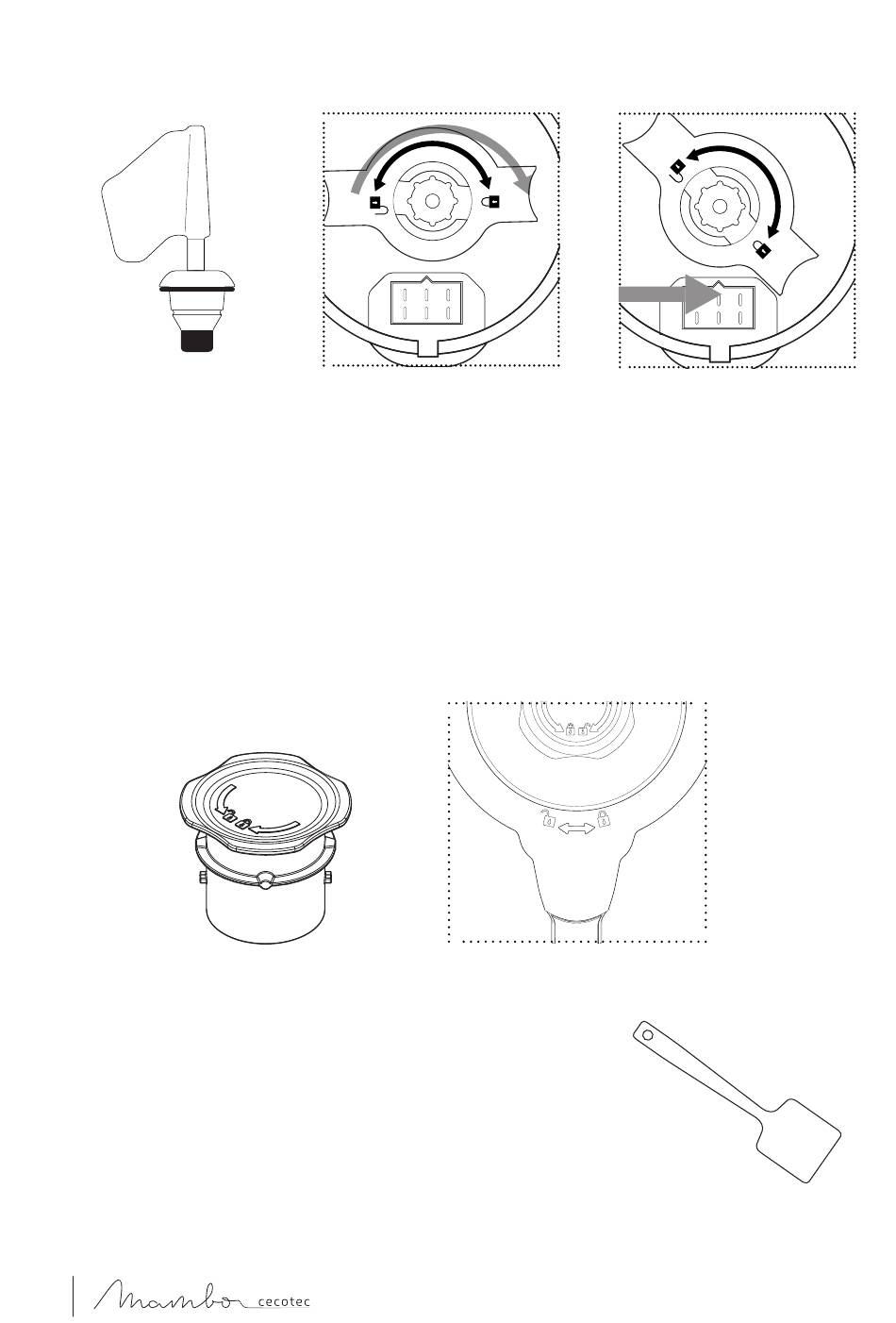 Mambo cecotec