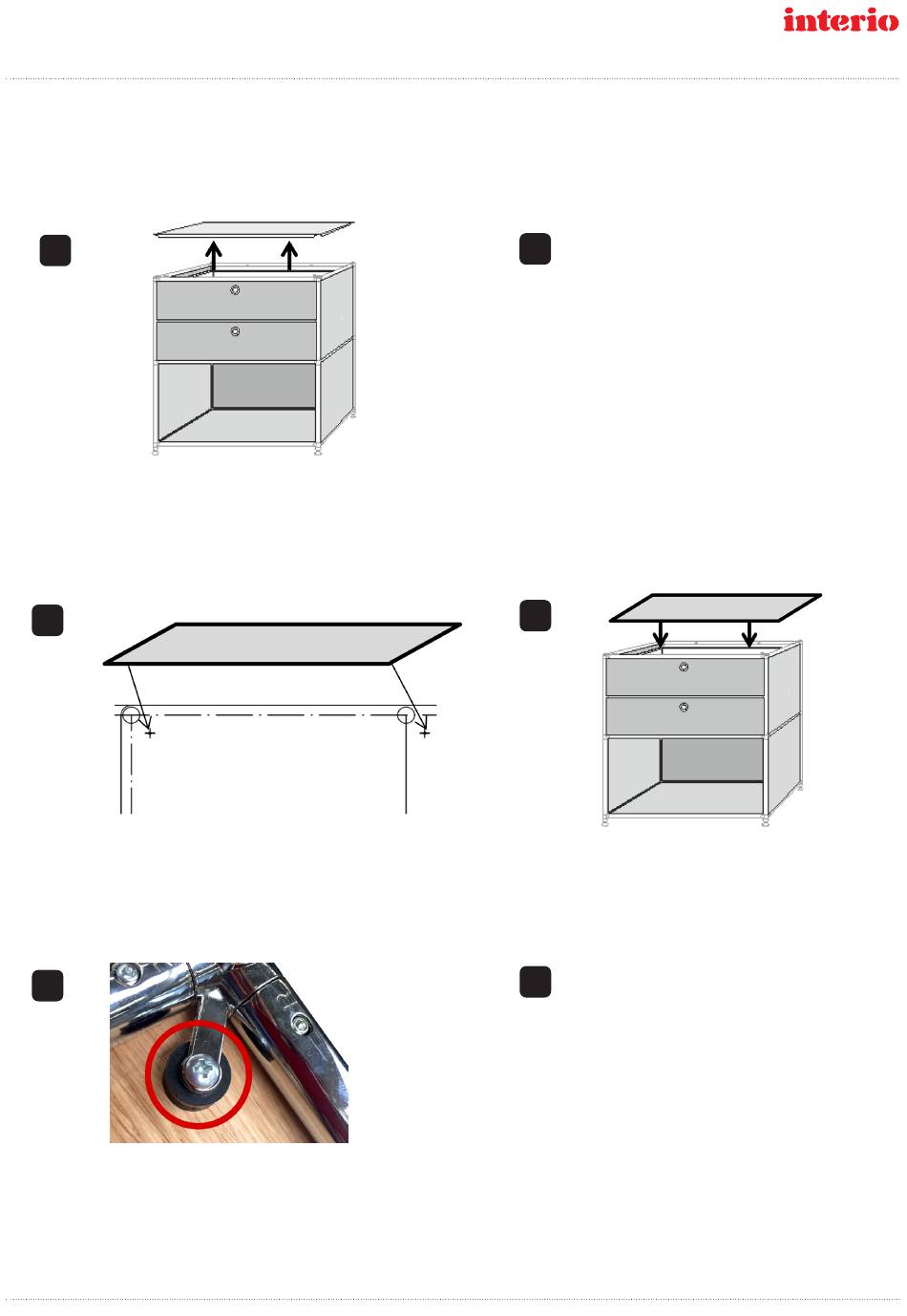 interio