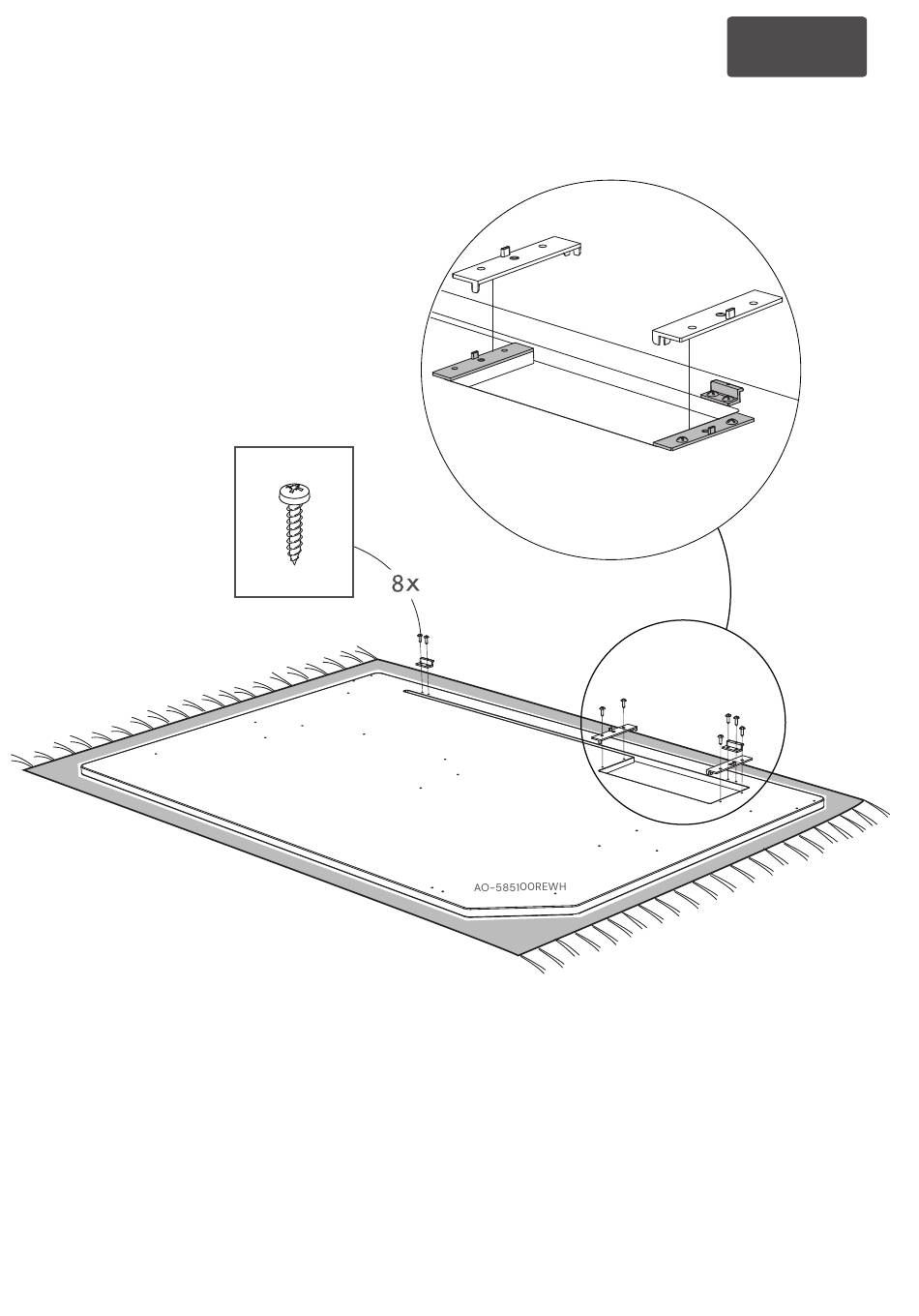 8x

AO-585100REWH