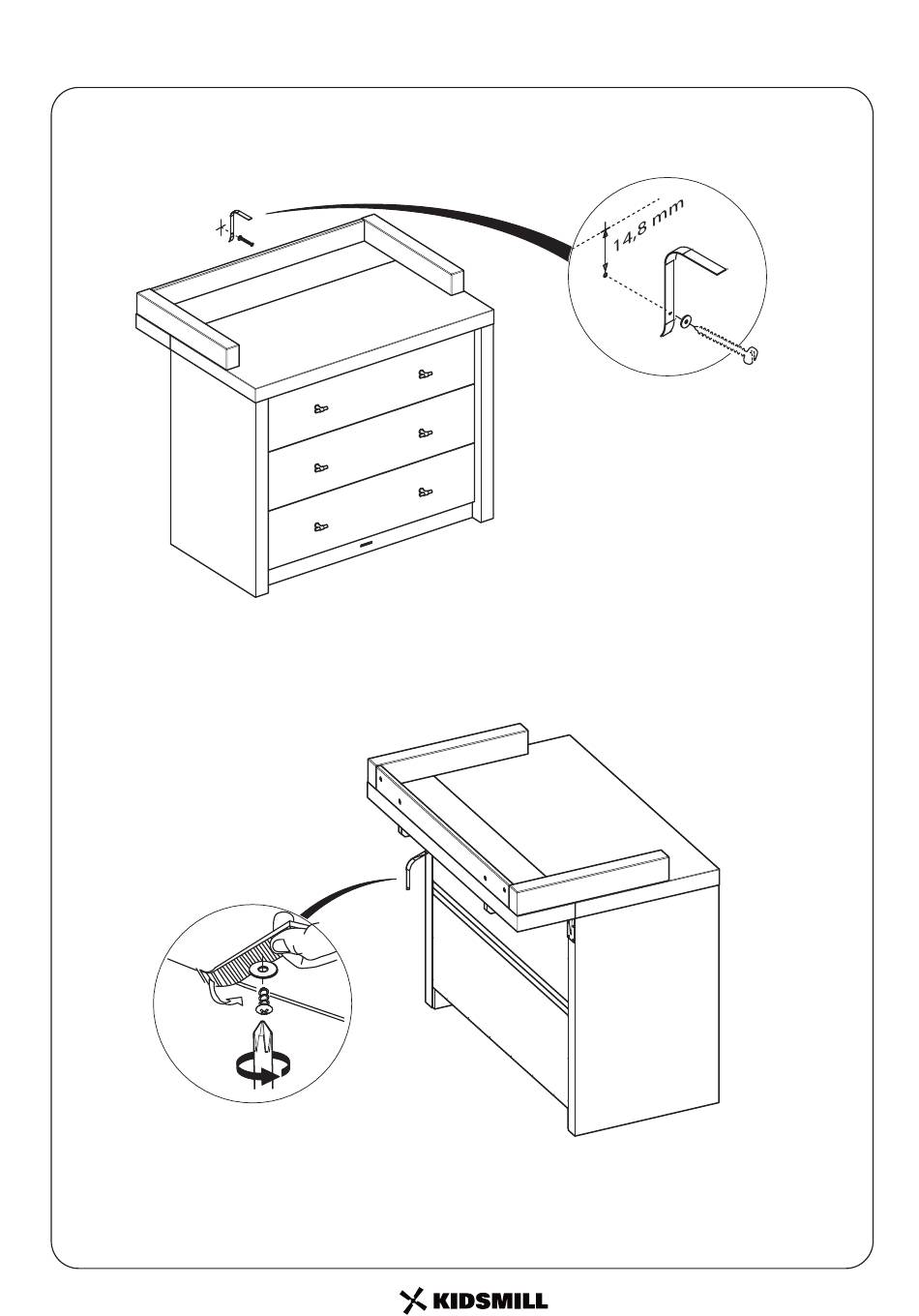 14,8 mm

KIDSMILL