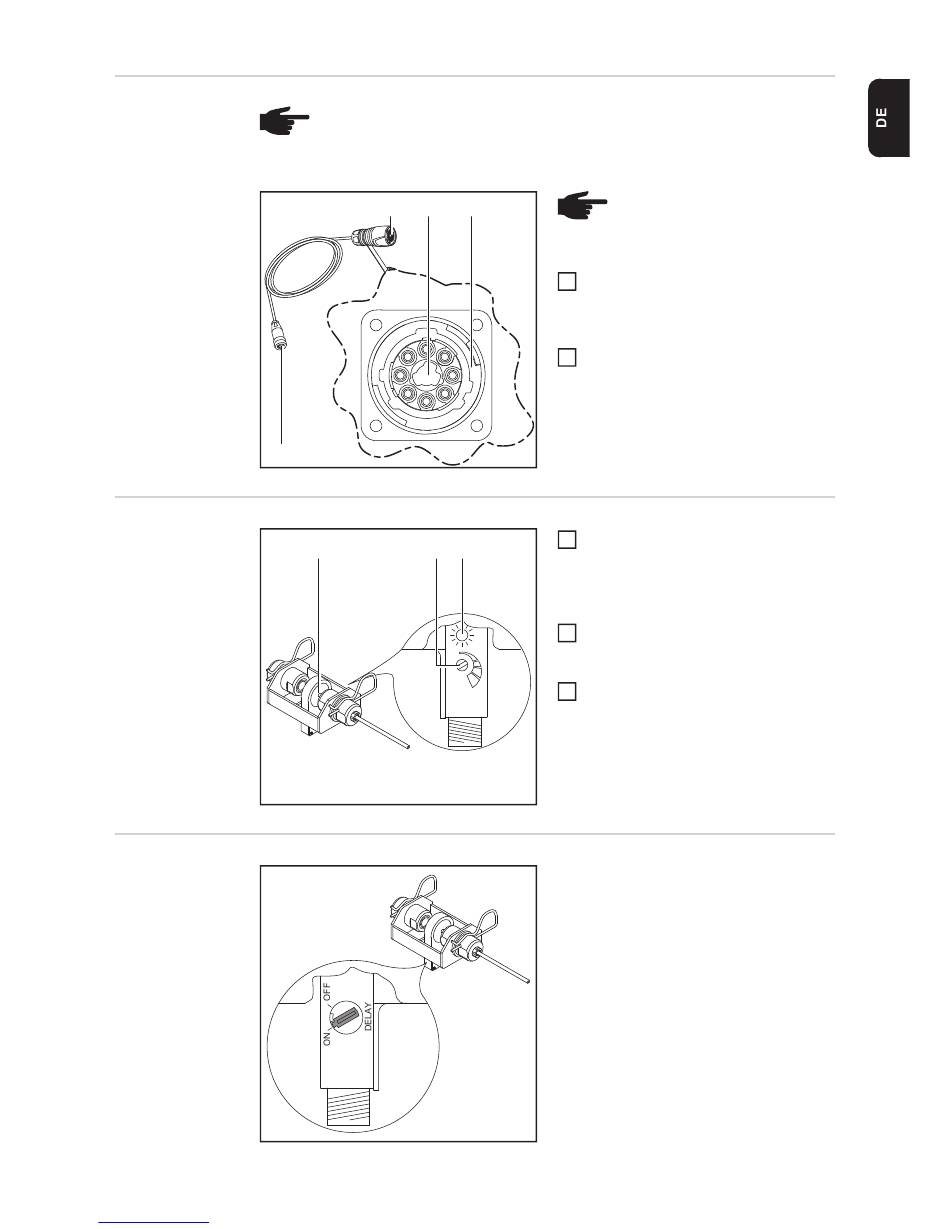 DE

OFF
ON
DELAY