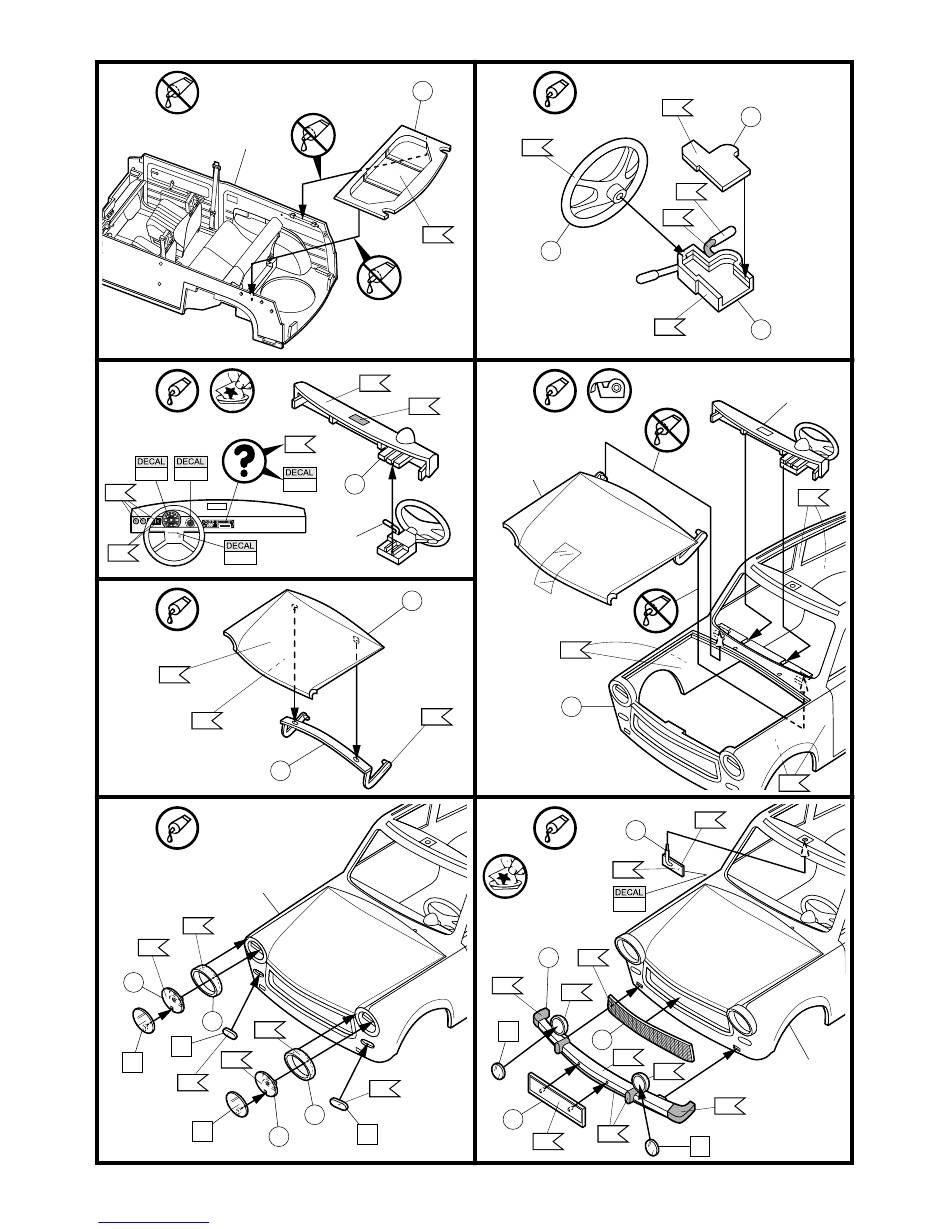 DECAL
DECAL
DECAL
DECAL
DECAL