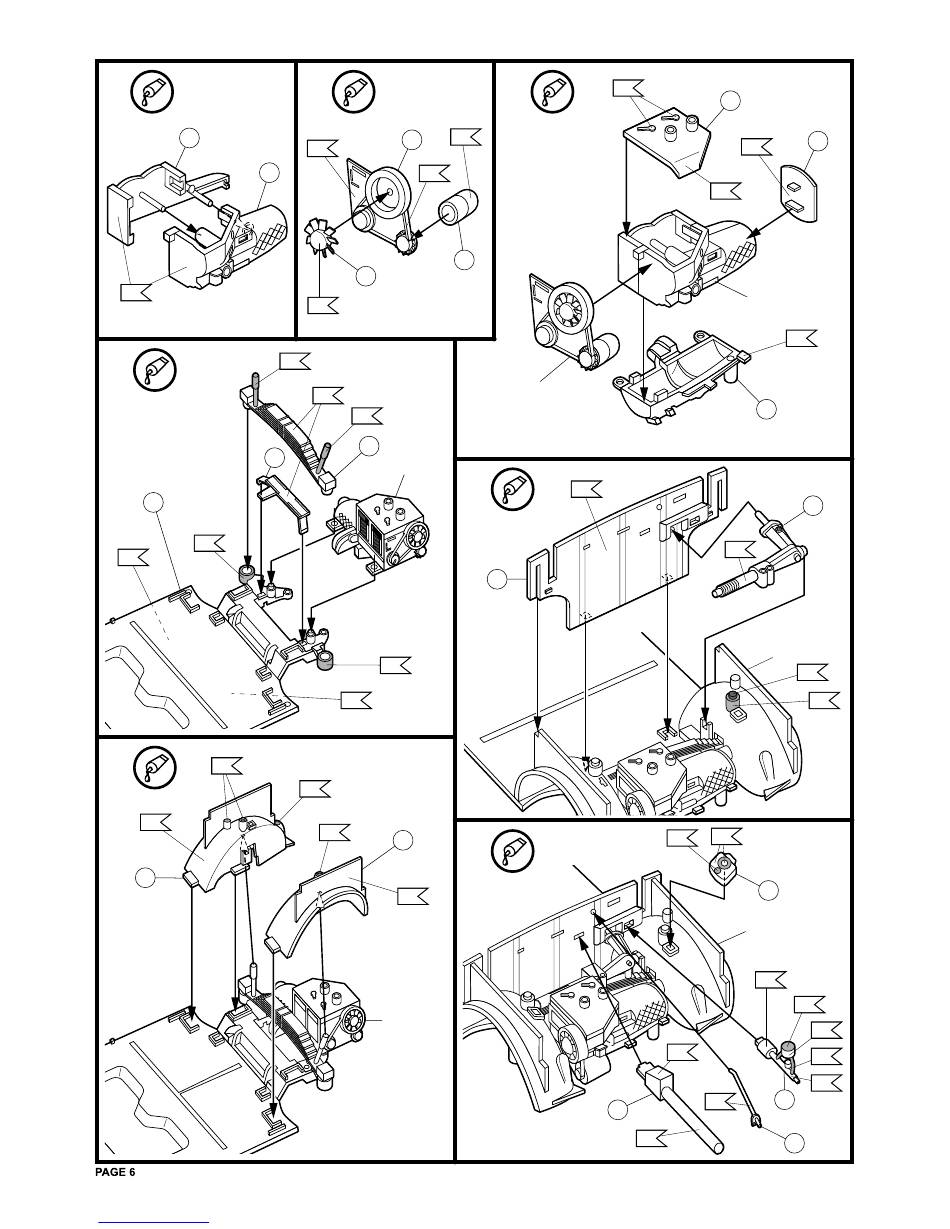 PAGE 6