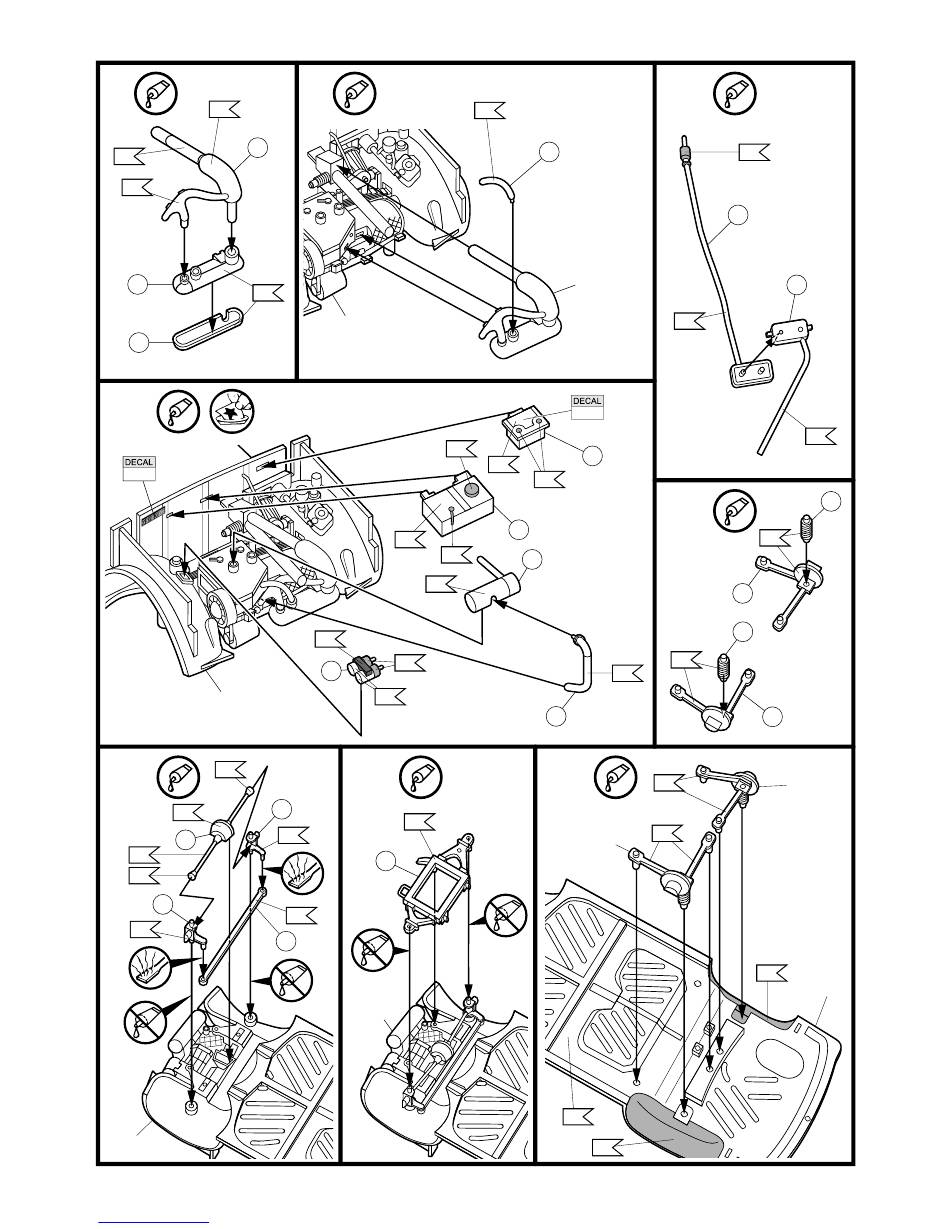 DECAL

DECAL