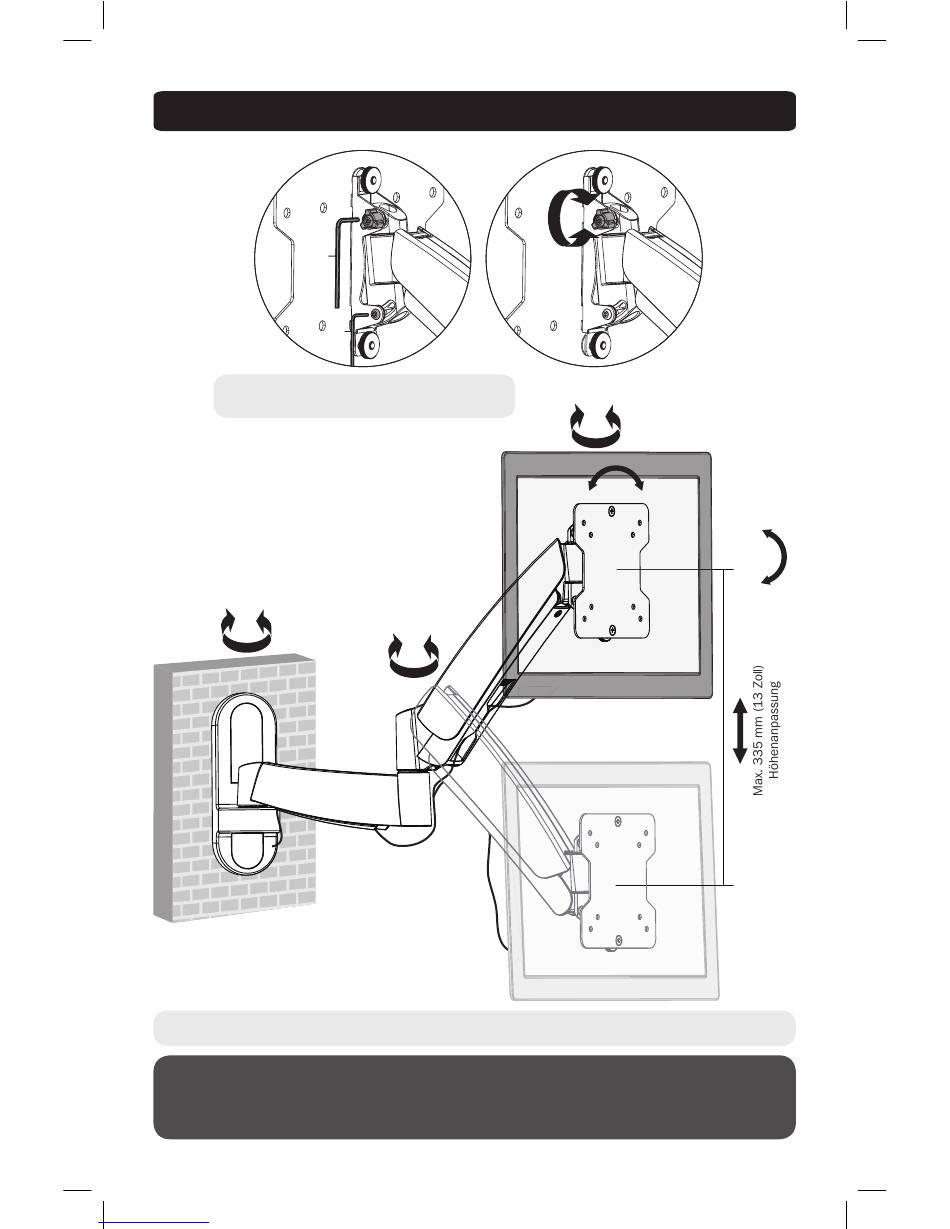 Max. 335 mm (13 Zoll)
Höhenanpassung