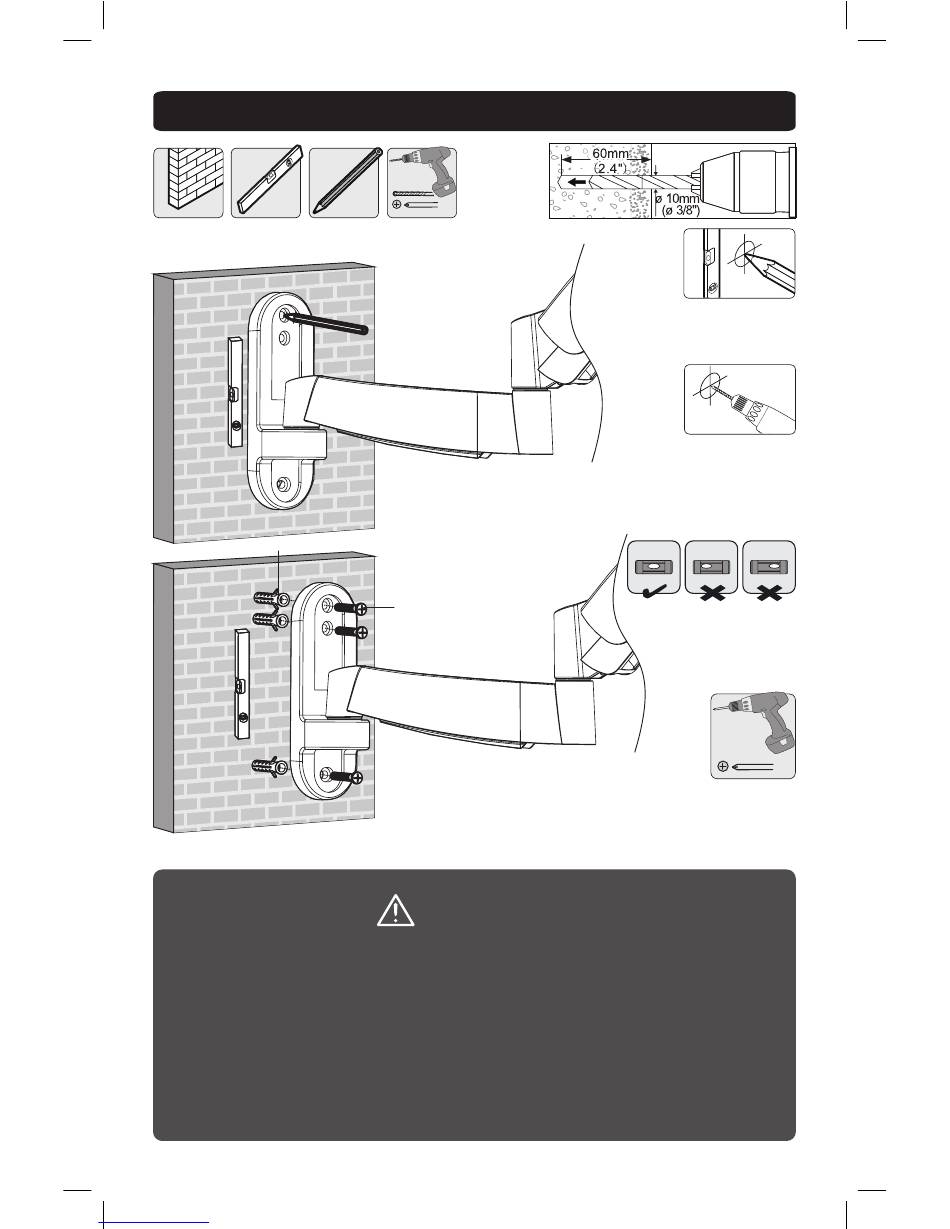 60mm
(2.4")
ø 10mm
(ø 3/8")