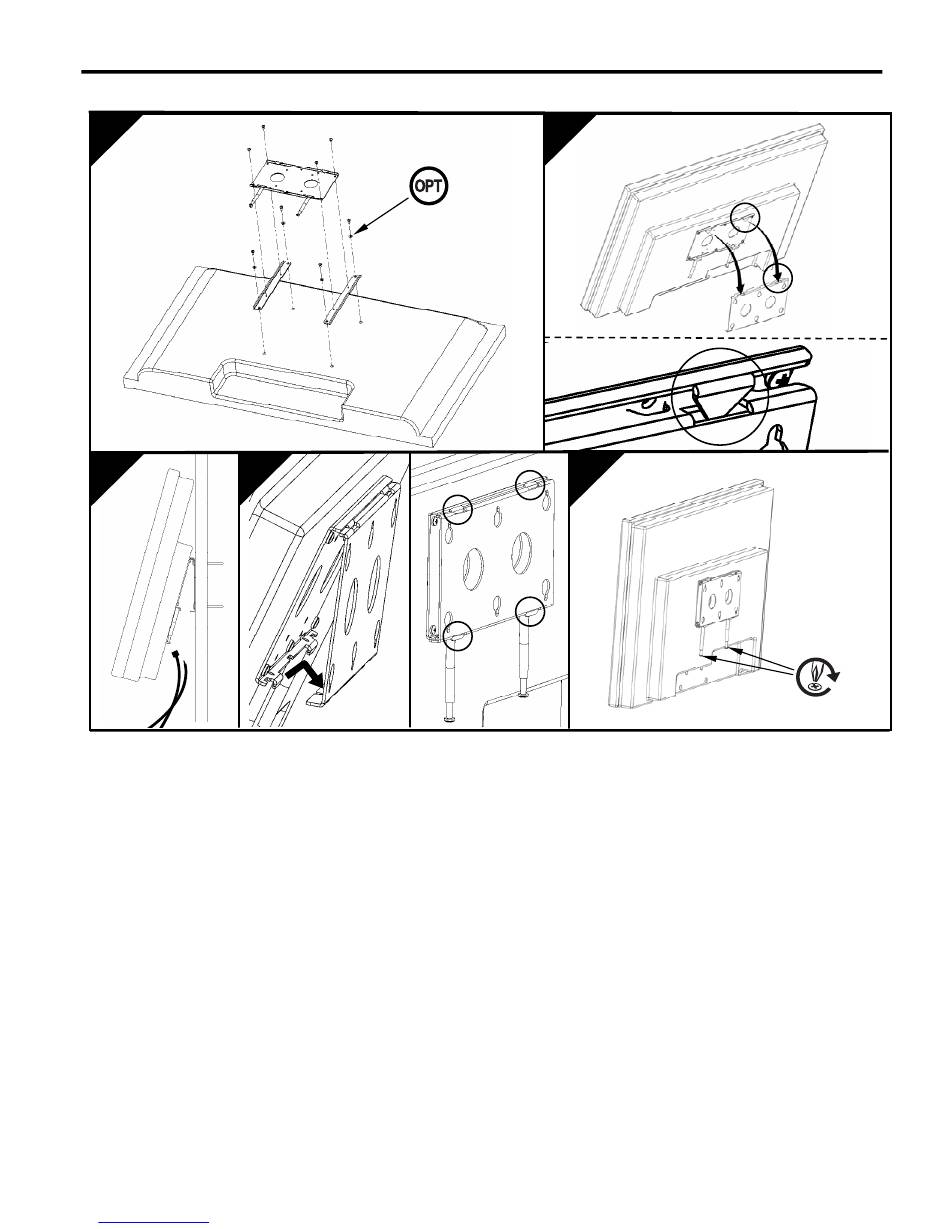 OPT