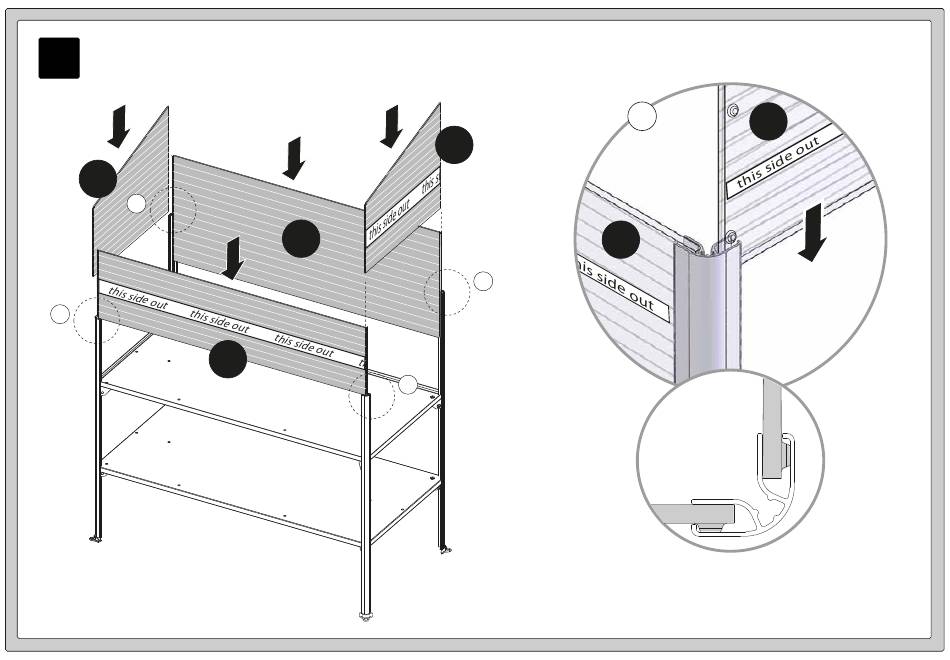 this side out
this side out
this side out
this side out
this side out
this side out