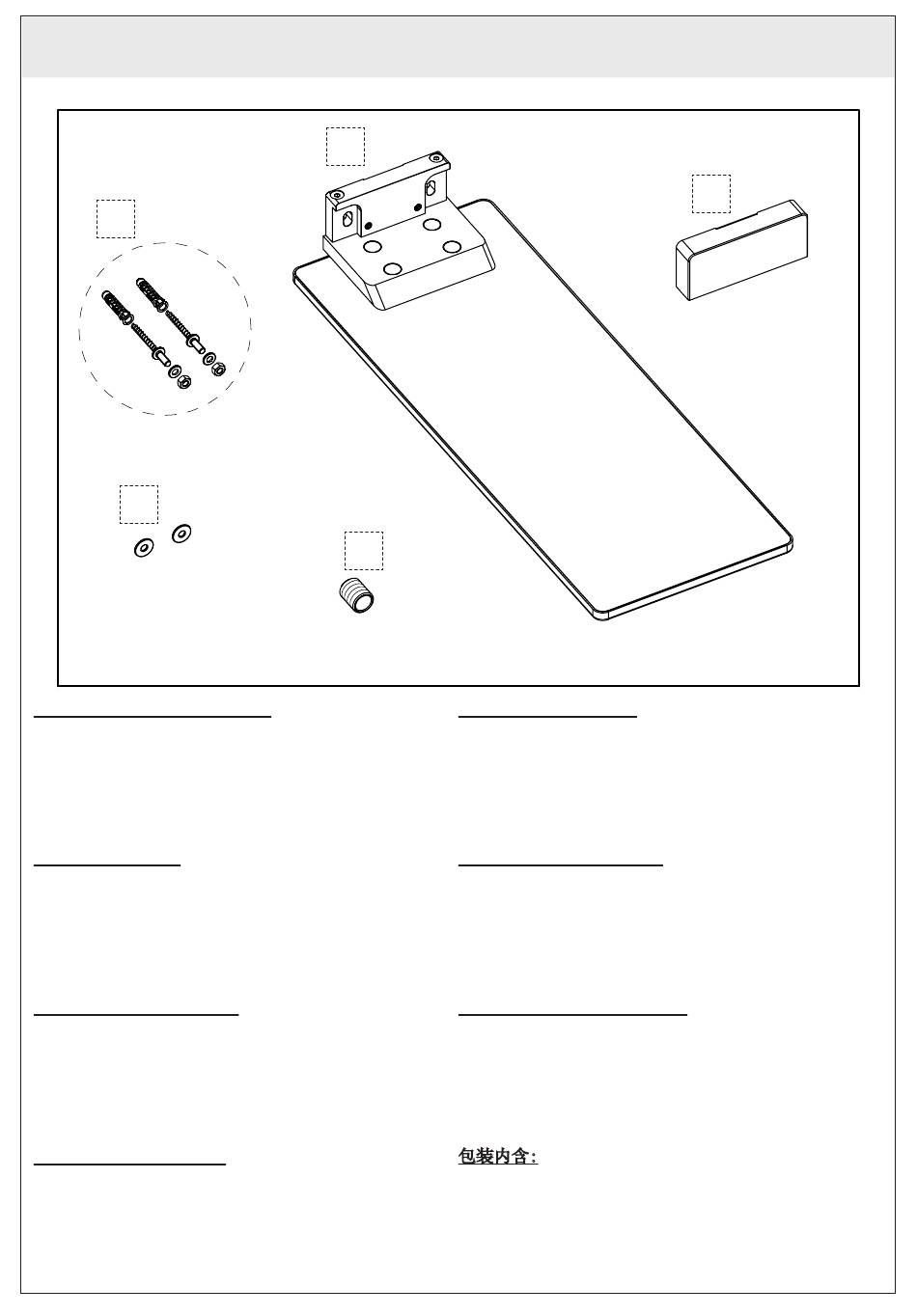 包装内含: