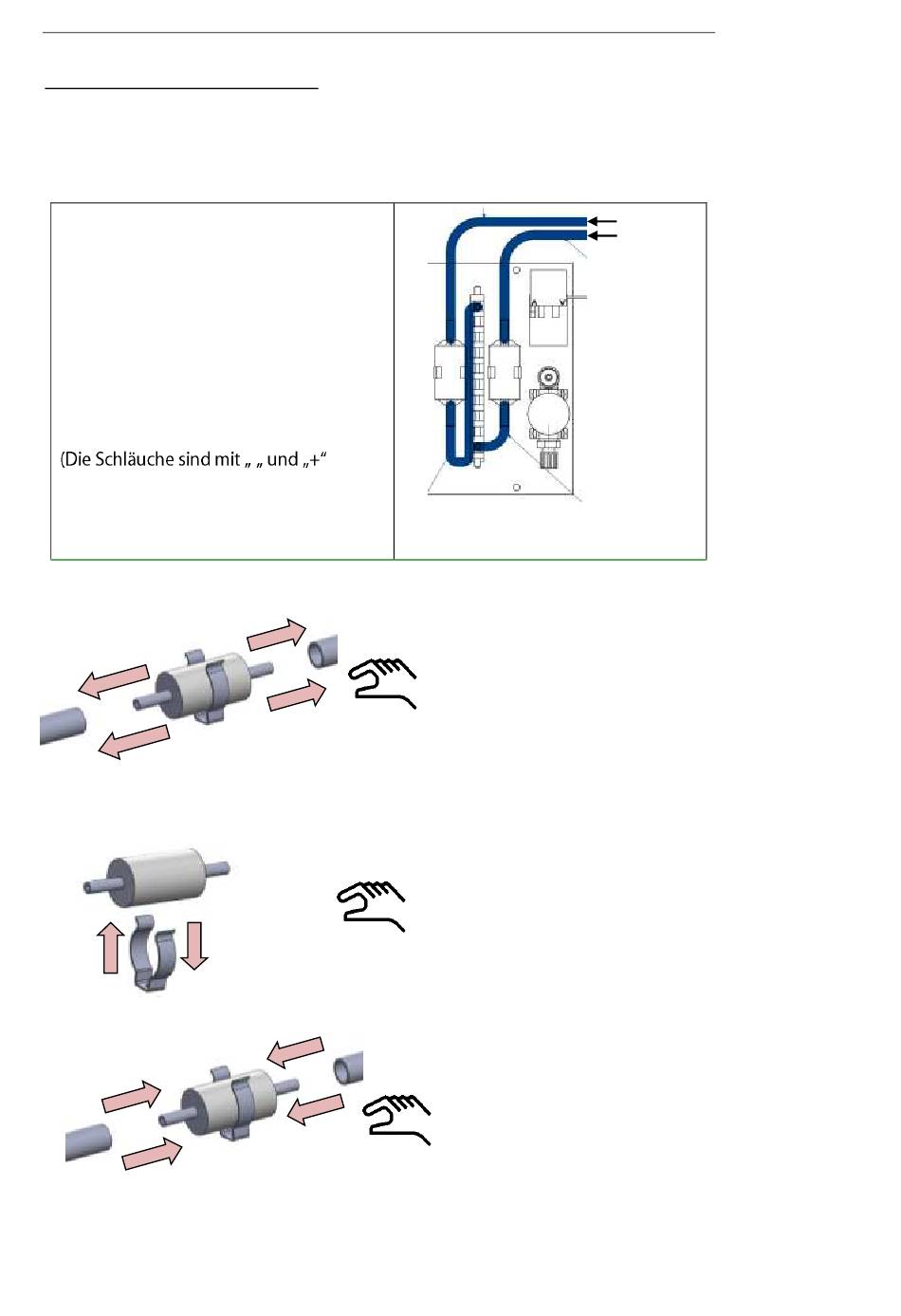 (Die Schläuche sind mit „ „ und „+“