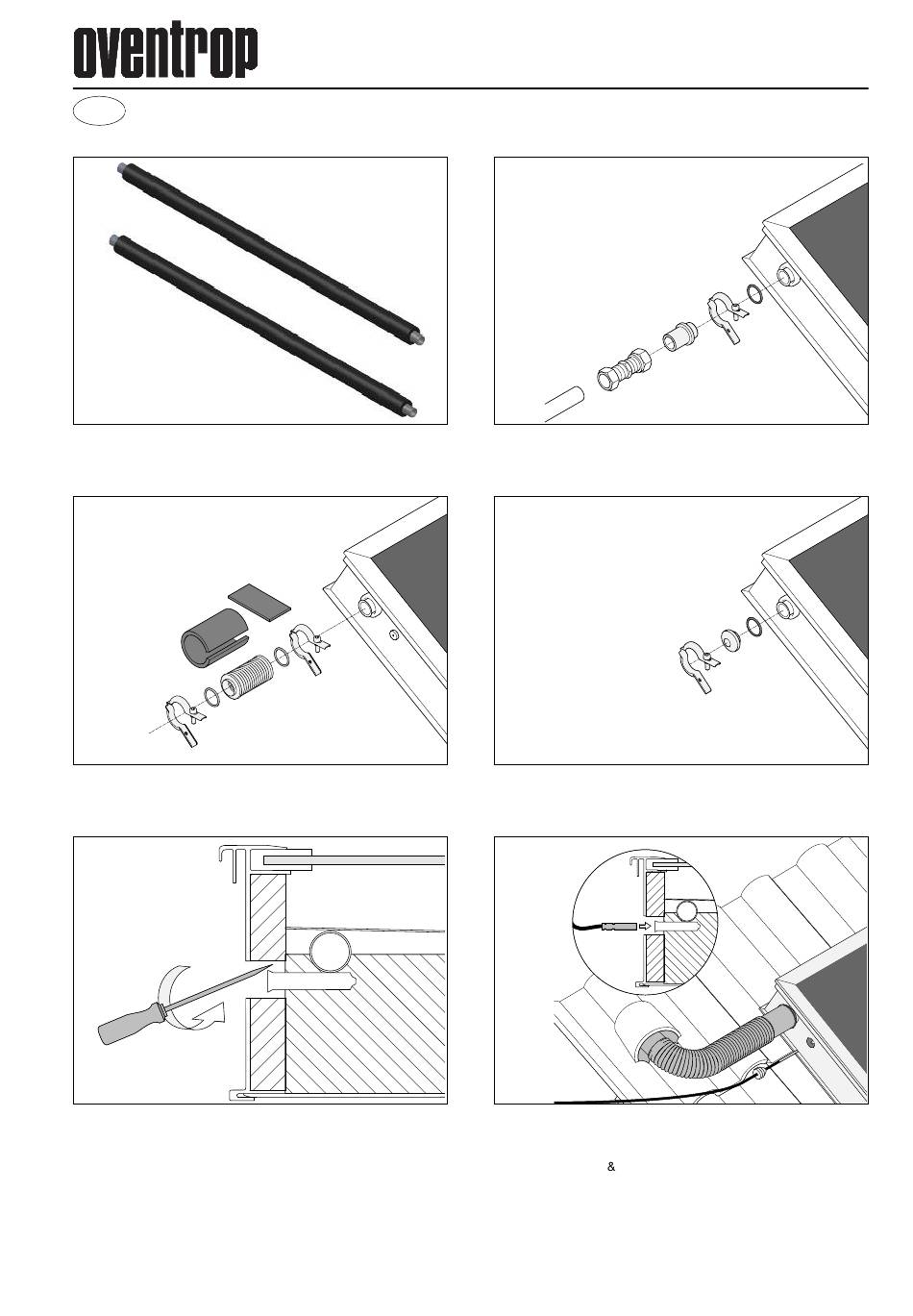 oventrop

&