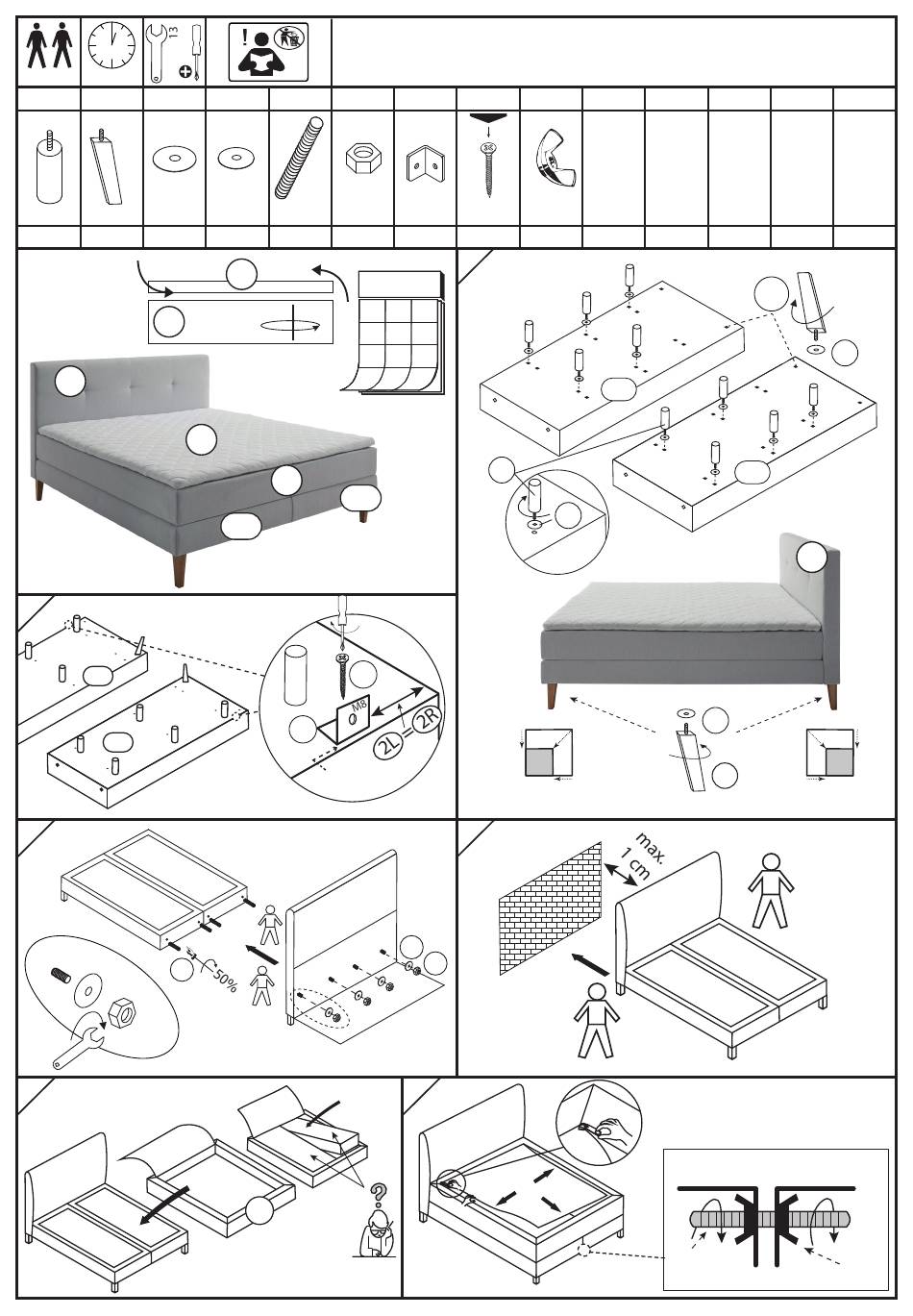 13

M8

2L = 2R

50%

max. 1 cm