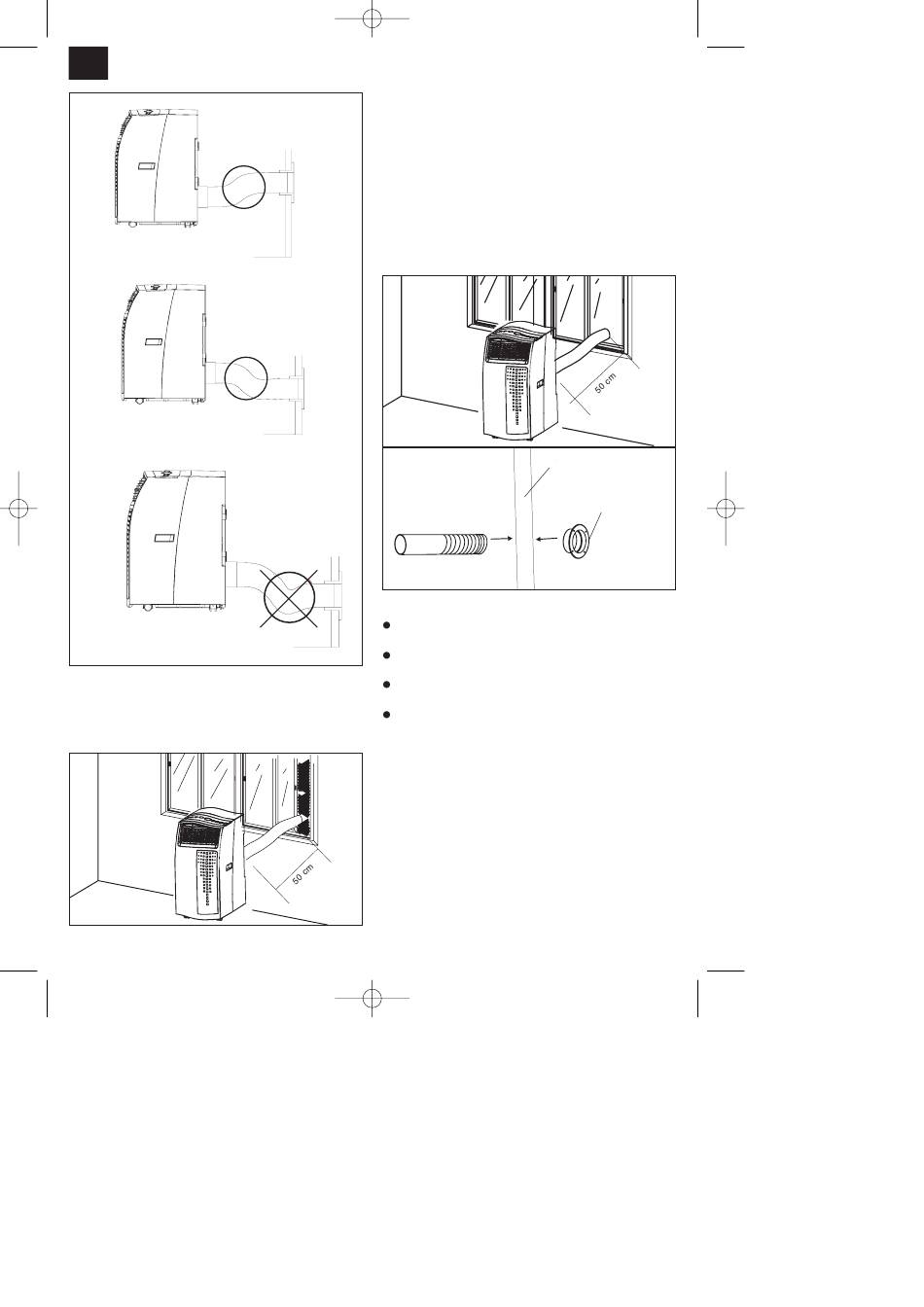 50 cm

50 cm