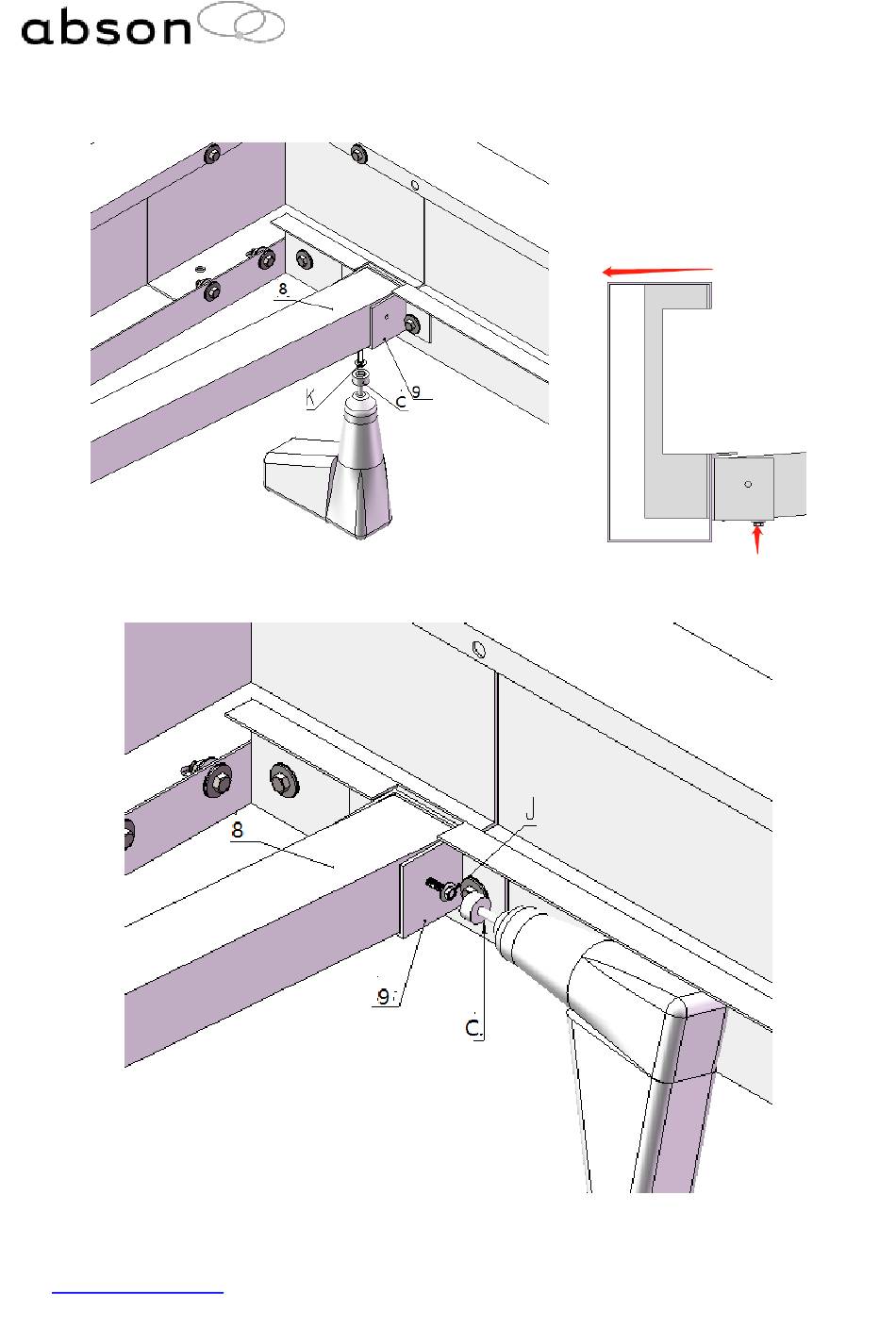 abson

8

K

C

9

8

J

9

C