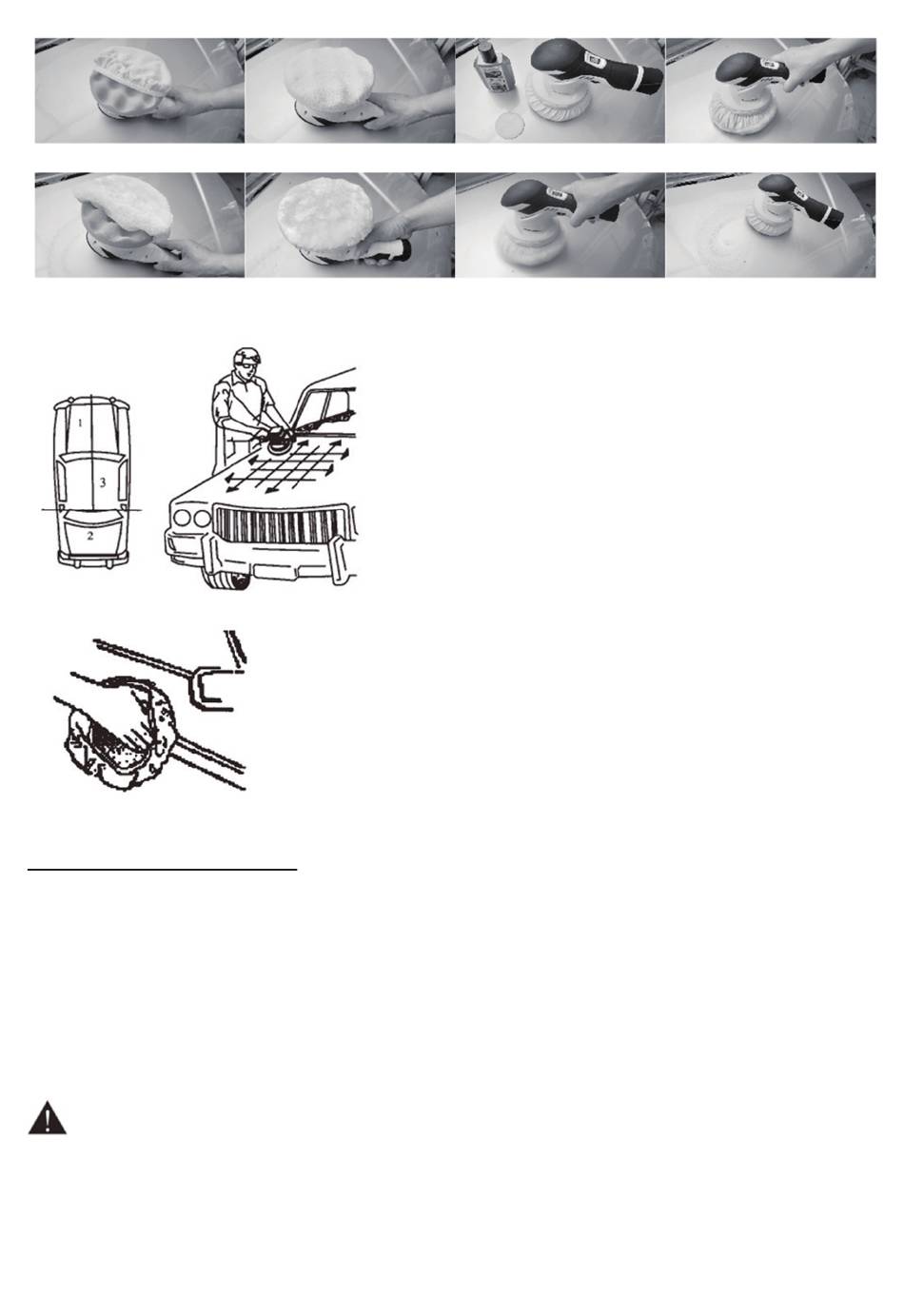 1

3

2