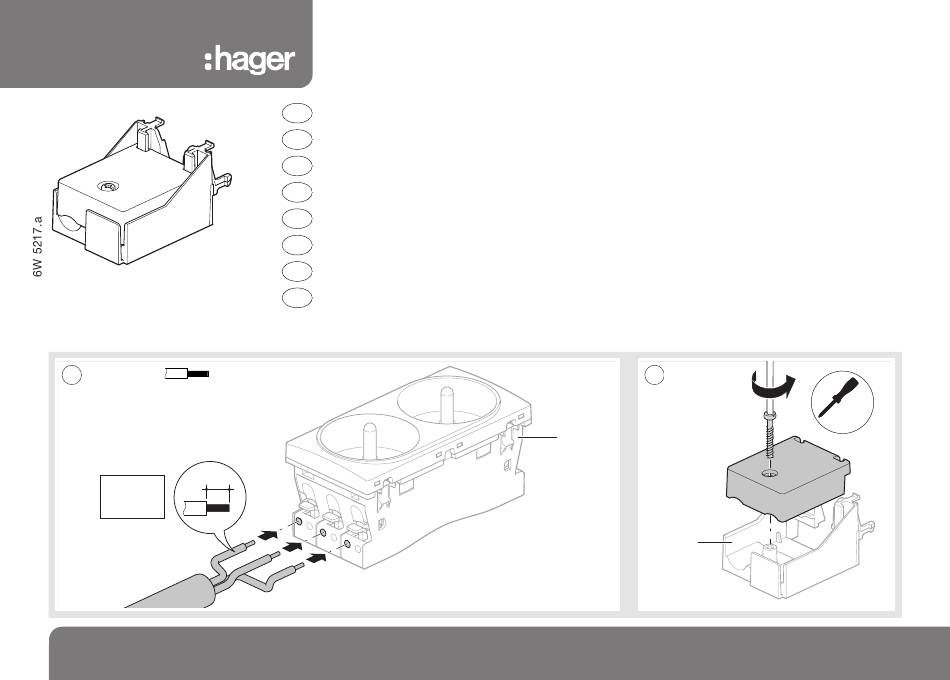 :hager

6W 5217.a