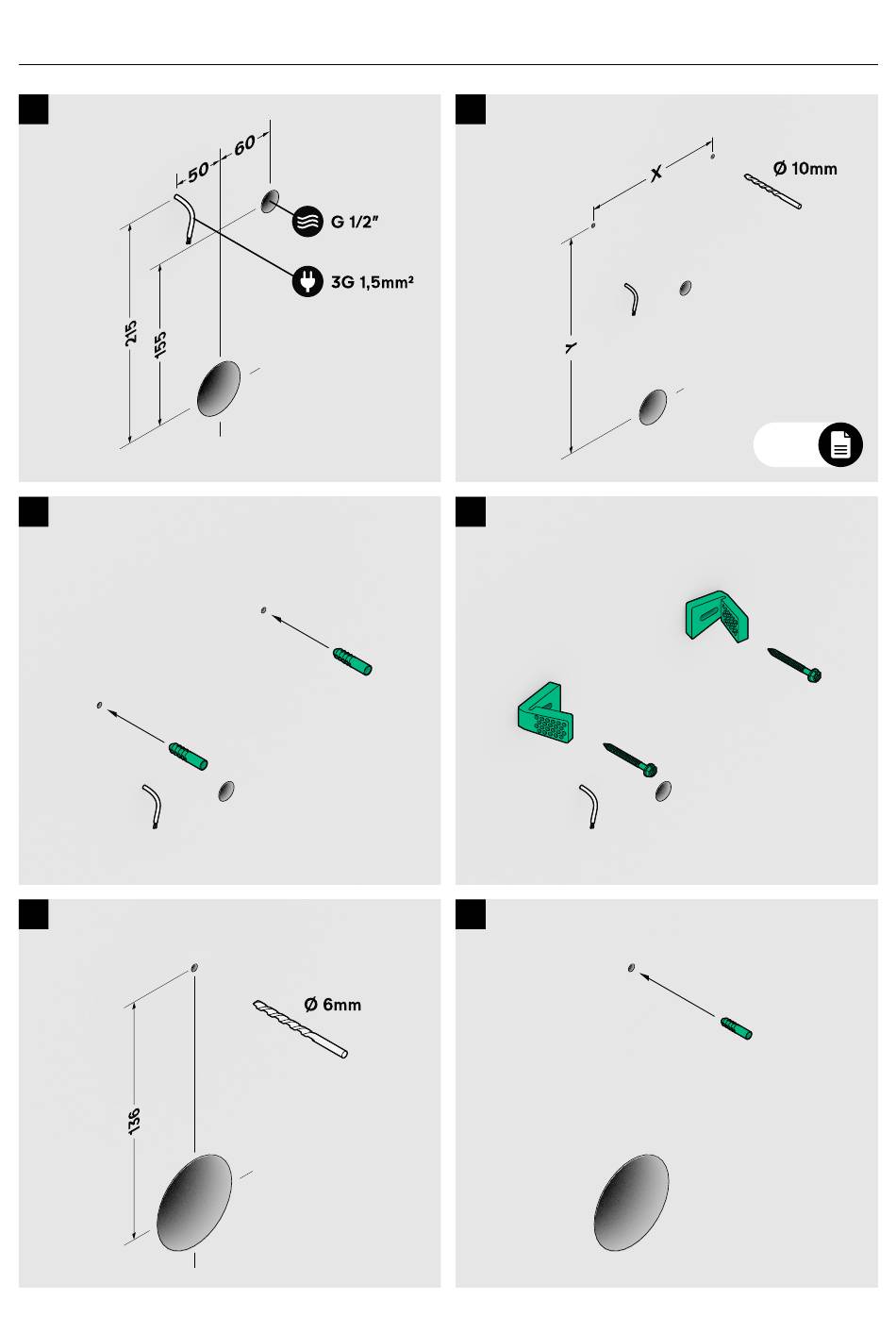 50
60
G 1/2"
3G 1,5mm²
215
155

X
Ø 10mm
Y

Ø 6mm
136