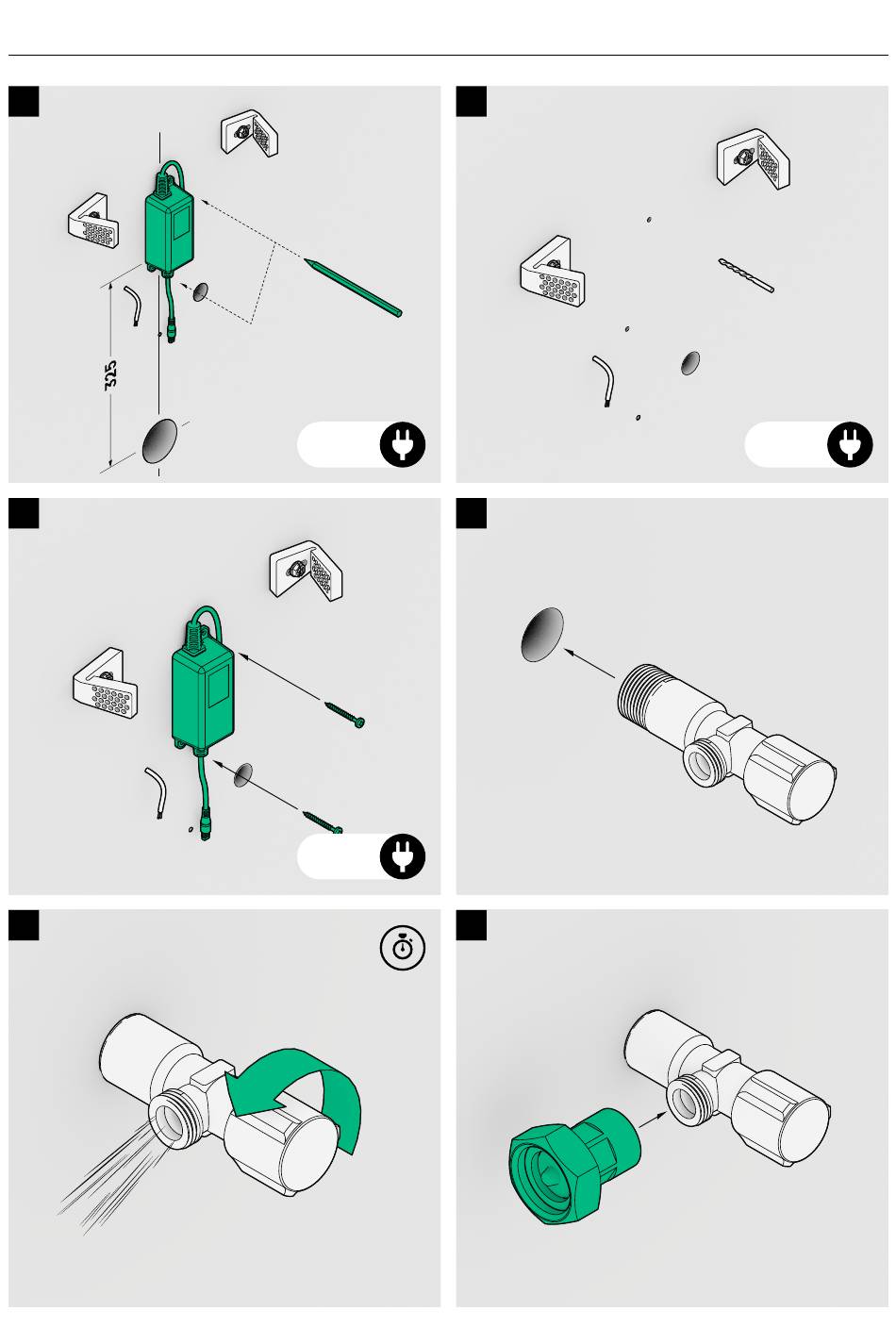 325