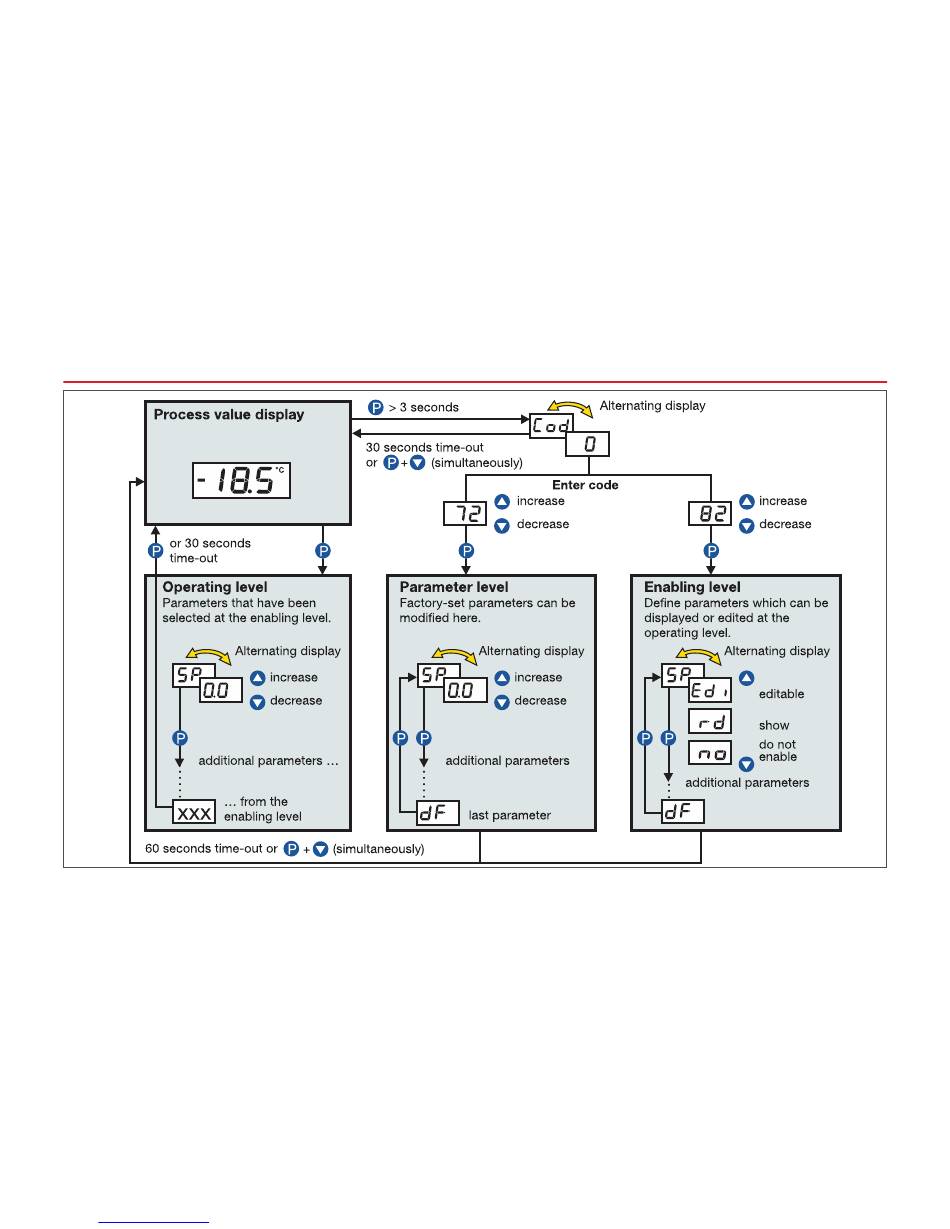 Process value display

-18.5 °C

P > 3 seconds

Alternating display

Cod

0

30 seconds time-out or P + ▼ (simultaneously)

Enter code

72 ▲ increase ▼ decrease

82 ▲ increase ▼ decrease

P or 30 seconds time-out

P

P

P

Operating level
Parameters that have been selected at the enabling level.

Alternating display

SP 0.0 ▲ increase ▼ decrease

P

additional parameters …

XXX … from the enabling level

Parameter level
Factory-set parameters can be modified here.

Alternating display

SP 0.0 ▲ increase ▼ decrease

P P

additional parameters

dF last parameter

Enabling level
Define parameters which can be displayed or edited at the operating level.

Alternating display

SP Edi ▲ editable

rd show

no do not enable ▼

P P

additional parameters

dF

60 seconds time-out or P + ▼ (simultaneously)